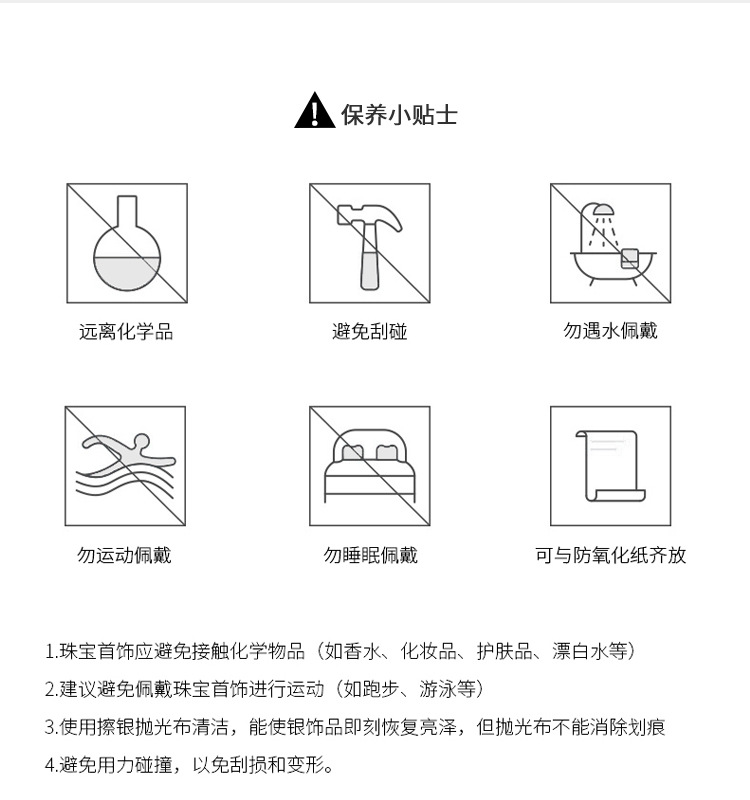 保养小贴士

远离化学品

避免刮碰

勿遇水佩戴

勿运动佩戴

勿睡眠佩戴

可与防氧化纸齐放

1.珠宝首饰应避免接触化学物品（如香水、化妆品、护肤品、漂白水等）

2.建议避免佩戴珠宝首饰进行运动（如跑步、游泳等）

3.使用擦银抛光布清洁，能使银饰品即刻恢复亮泽，但抛光布不能消除划痕

4.避免用力碰撞，以免刮损和变形。