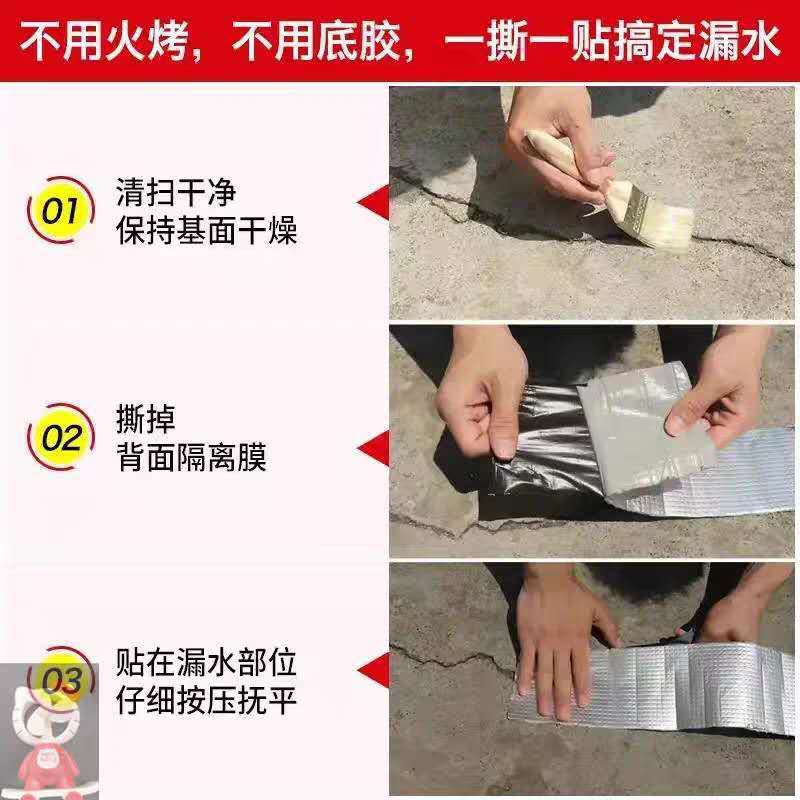 不用火烤，不用底胶，一撕一贴搞定漏水

01
清扫干净
保持基面干燥

02
撕掉
背面隔离膜

03
贴在漏水部位
仔细按压抚平