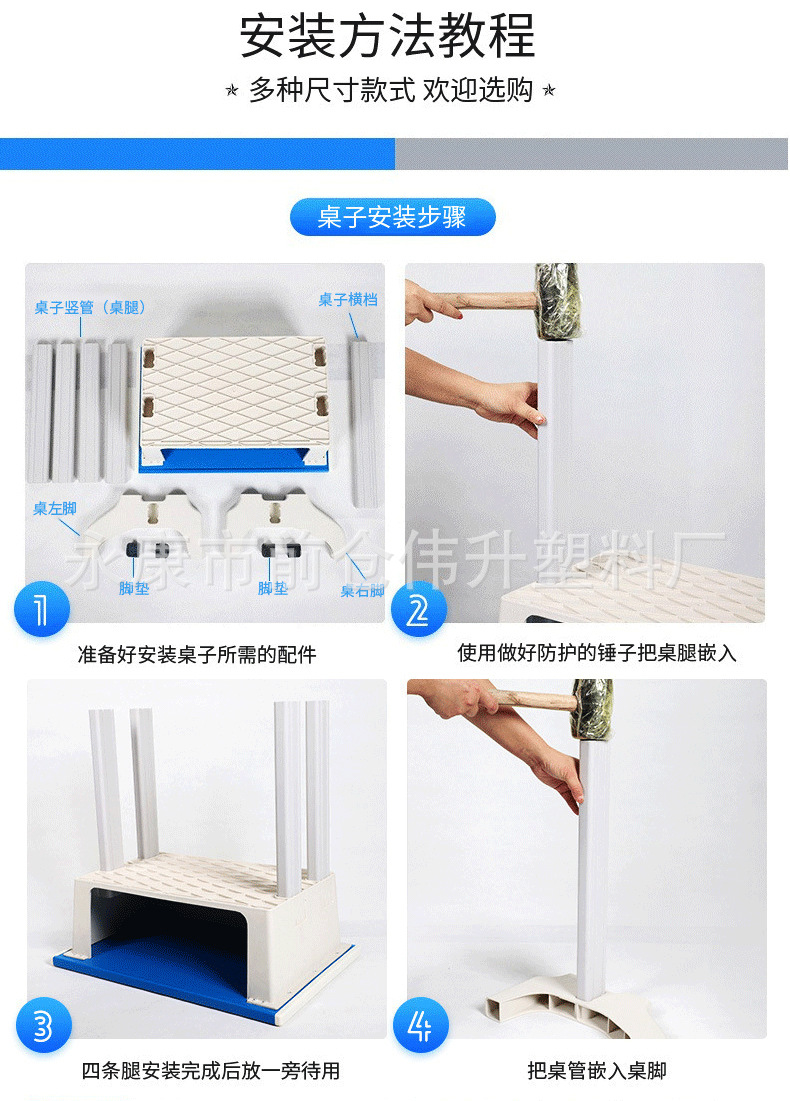 安装方法教程

多种尺寸款式 欢迎选购

桌子安装步骤

桌子竖管（桌腿）

桌子横档

桌左脚

脚垫

脚垫

桌右脚

永康市前仓伟升塑料厂

1

准备好安装桌子所需的配件

2

使用做好防护的锤子把桌腿嵌入

3

四条腿安装完成后放一旁待用

4

把桌管嵌入桌脚