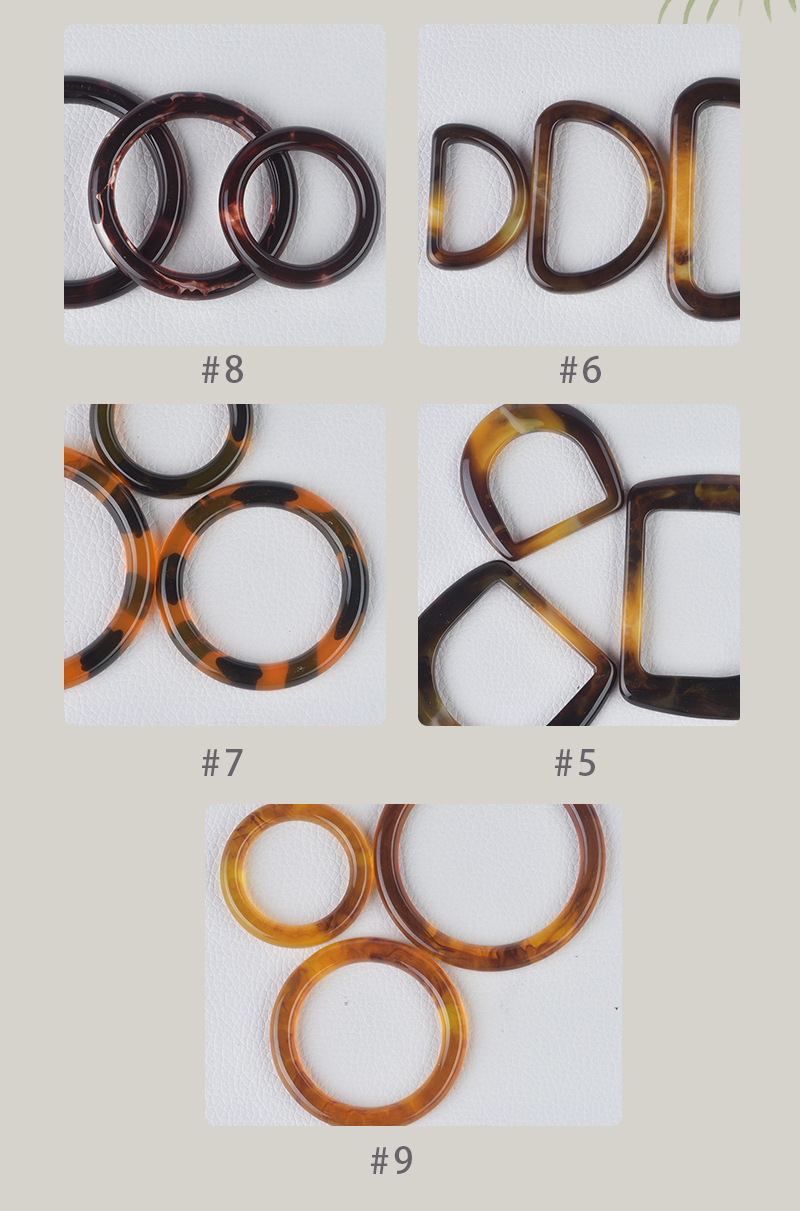 #8

#6

#7

#5

#9