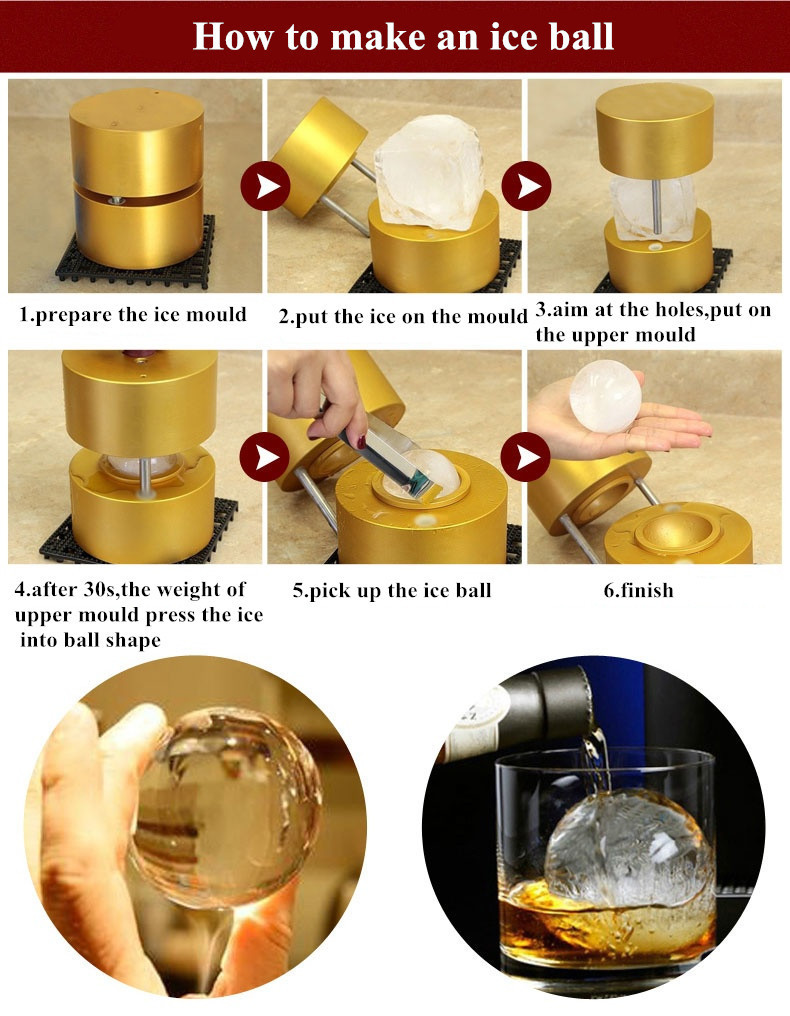 How to make an ice ball

1.prepare the ice mould

2.put the ice on the mould

3.aim at the holes,put on the upper mould

4.after 30s,the weight of upper mould press the ice into ball shape

5.pick up the ice ball

6.finish