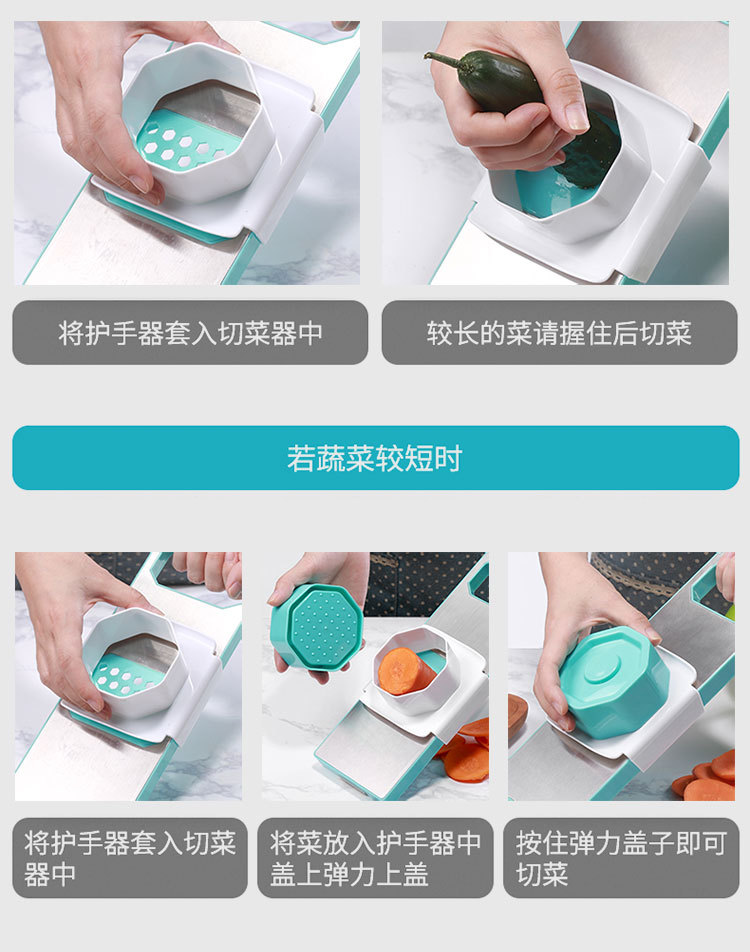 将护手器套入切菜器中

较长的菜请握住后切菜

若蔬菜较短时

将护手器套入切菜器中

将菜放入护手器中盖上弹力上盖

按住弹力盖子即可切菜