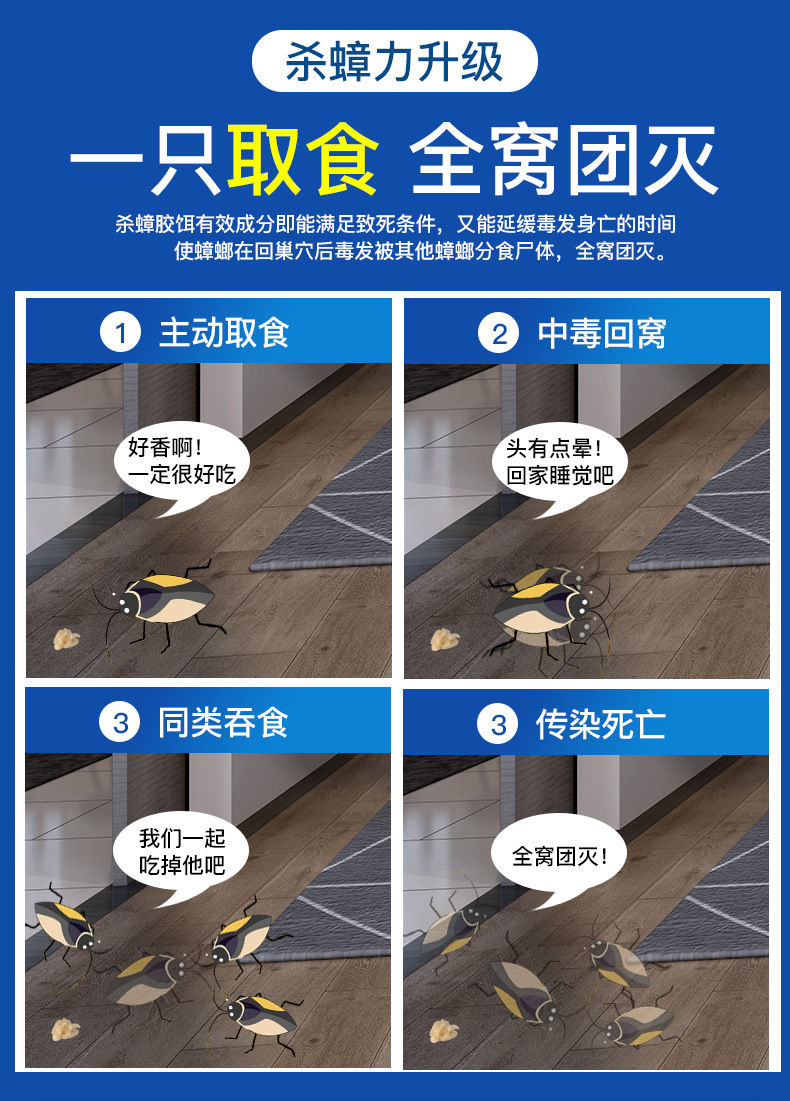 杀蟑力升级

一只取食 全窝团灭

杀蟑胶饵有效成分即能满足致死条件，又能延缓毒发身亡的时间
使蟑螂在回巢穴后毒发被其他蟑螂分食尸体，全窝团灭。

1 主动取食

好香啊！
一定很好吃

2 中毒回窝

头有点晕！
回家睡觉吧

3 同类吞食

我们一起
吃掉他吧

3 传染死亡

全窝团灭！