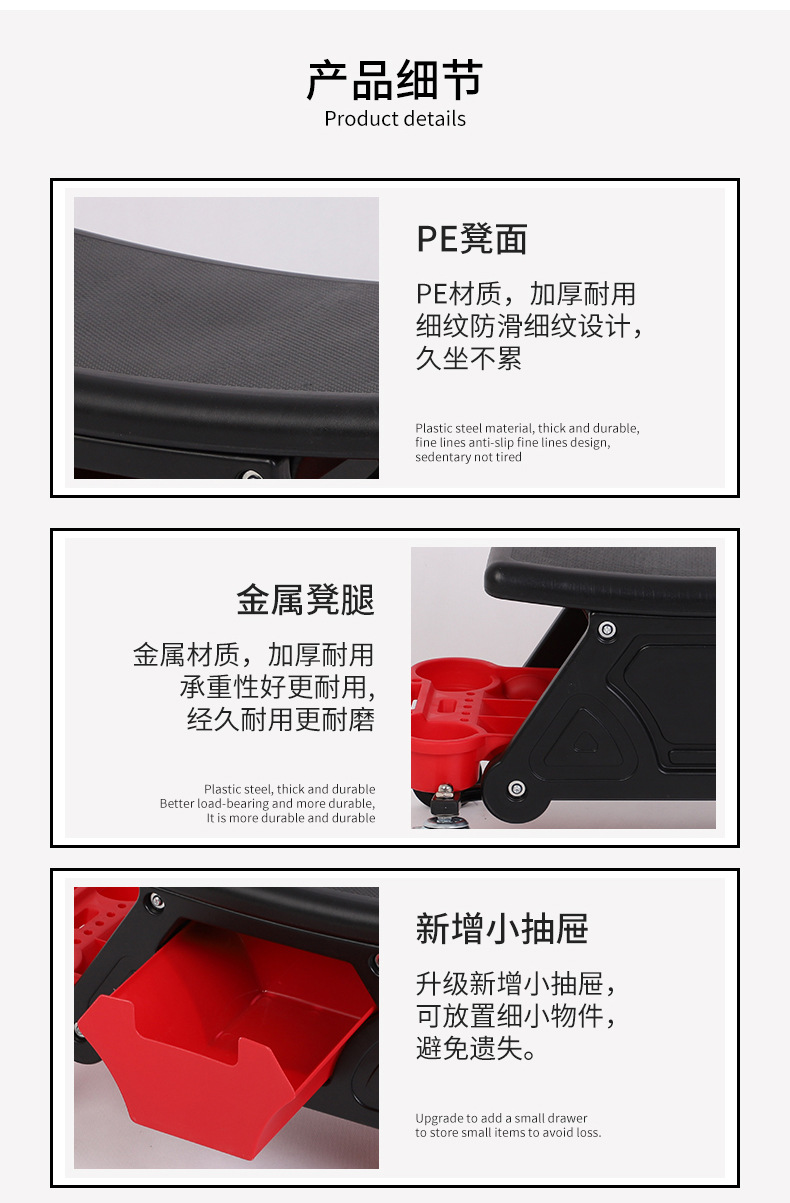 产品细节
Product details

PE凳面

PE材质，加厚耐用
细纹防滑细纹设计，
久坐不累

Plastic steel material, thick and durable,
fine lines anti-slip fine lines design,
sedentary not tired

金属凳腿

金属材质，加厚耐用
承重性好更耐用，
经久耐用更耐磨

Plastic steel, thick and durable
Better load-bearing and more durable,
It is more durable and durable

新增小抽屉

升级新增小抽屉，
可放置细小物件，
避免遗失。

Upgrade to add a small drawer
to store small items to avoid loss.