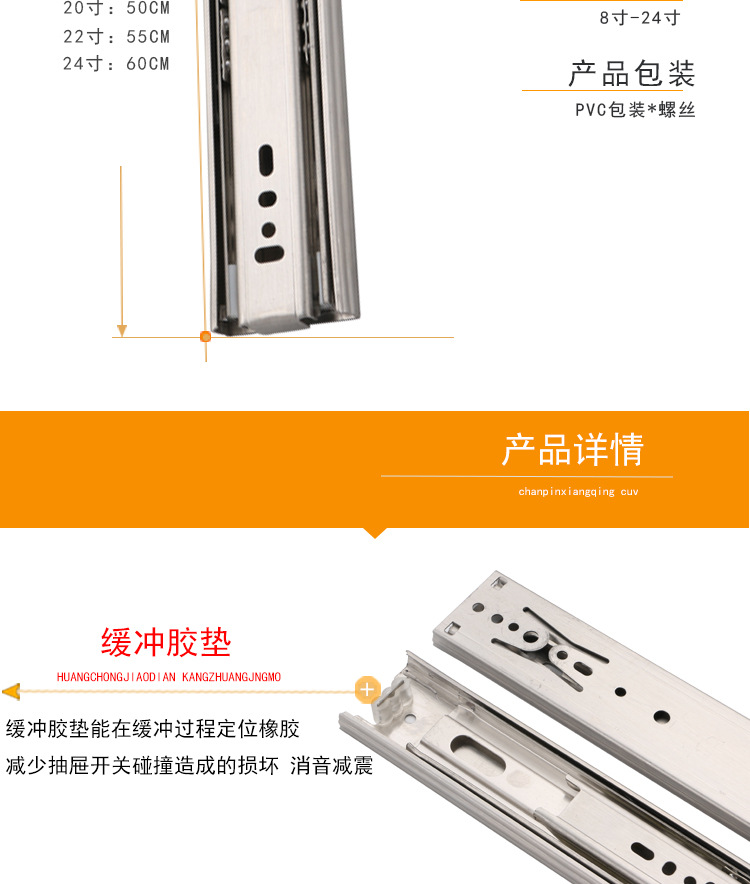 20寸：50CM
22寸：55CM
24寸：60CM

8寸-24寸

产品包装
PVC包装*螺丝

产品详情
chanpinxiangqing cuv

缓冲胶垫
HUANGCHONGJIAODIAN KANGZHUANGJNGMO

缓冲胶垫能在缓冲过程定位橡胶
减少抽屉开关碰撞造成的损坏 消音减震