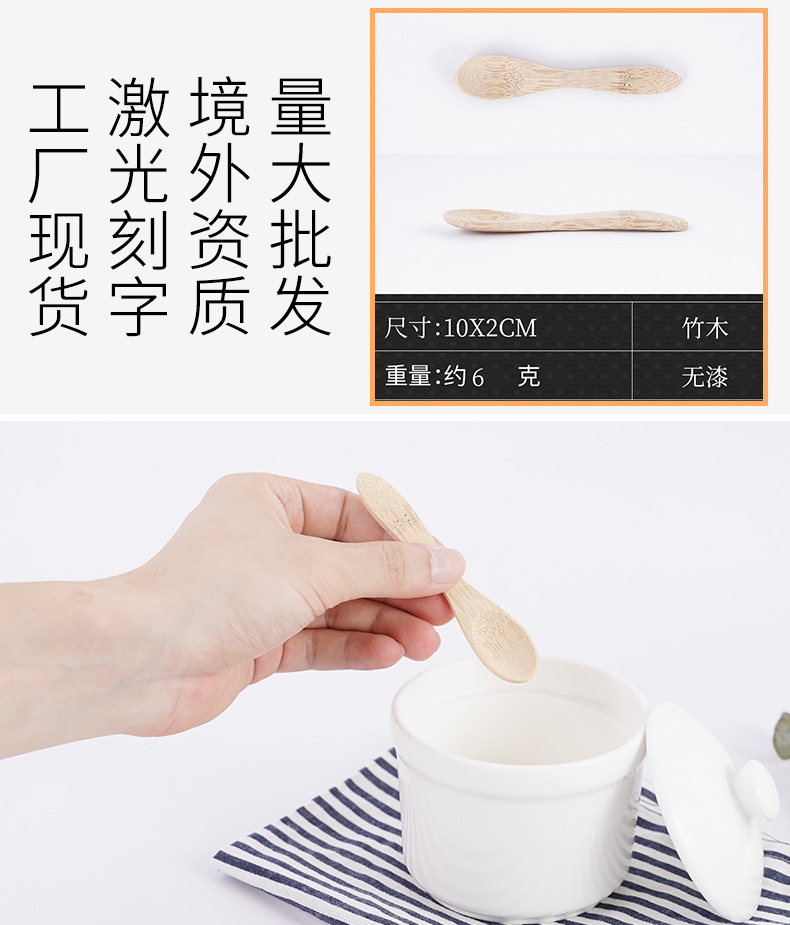 工厂现货

激光刻字

境外资质

量大批发

| 尺寸:10X2CM | 竹木 |
|---|---|
| 重量:约 6 克 | 无漆 |