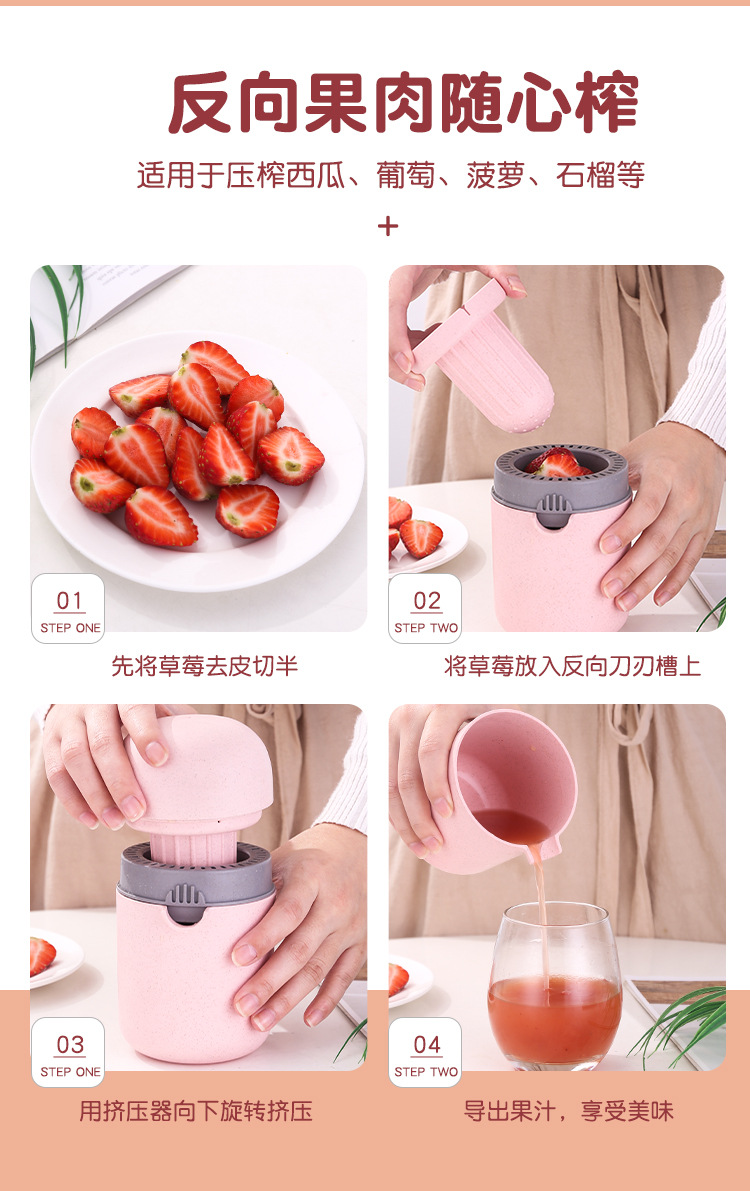 反向果肉随心榨

适用于压榨西瓜、葡萄、菠萝、石榴等

+

01
STEP ONE

先将草莓去皮切半

02
STEP TWO

将草莓放入反向刀刃槽上

03
STEP ONE

用挤压器向下旋转挤压

04
STEP TWO

导出果汁，享受美味