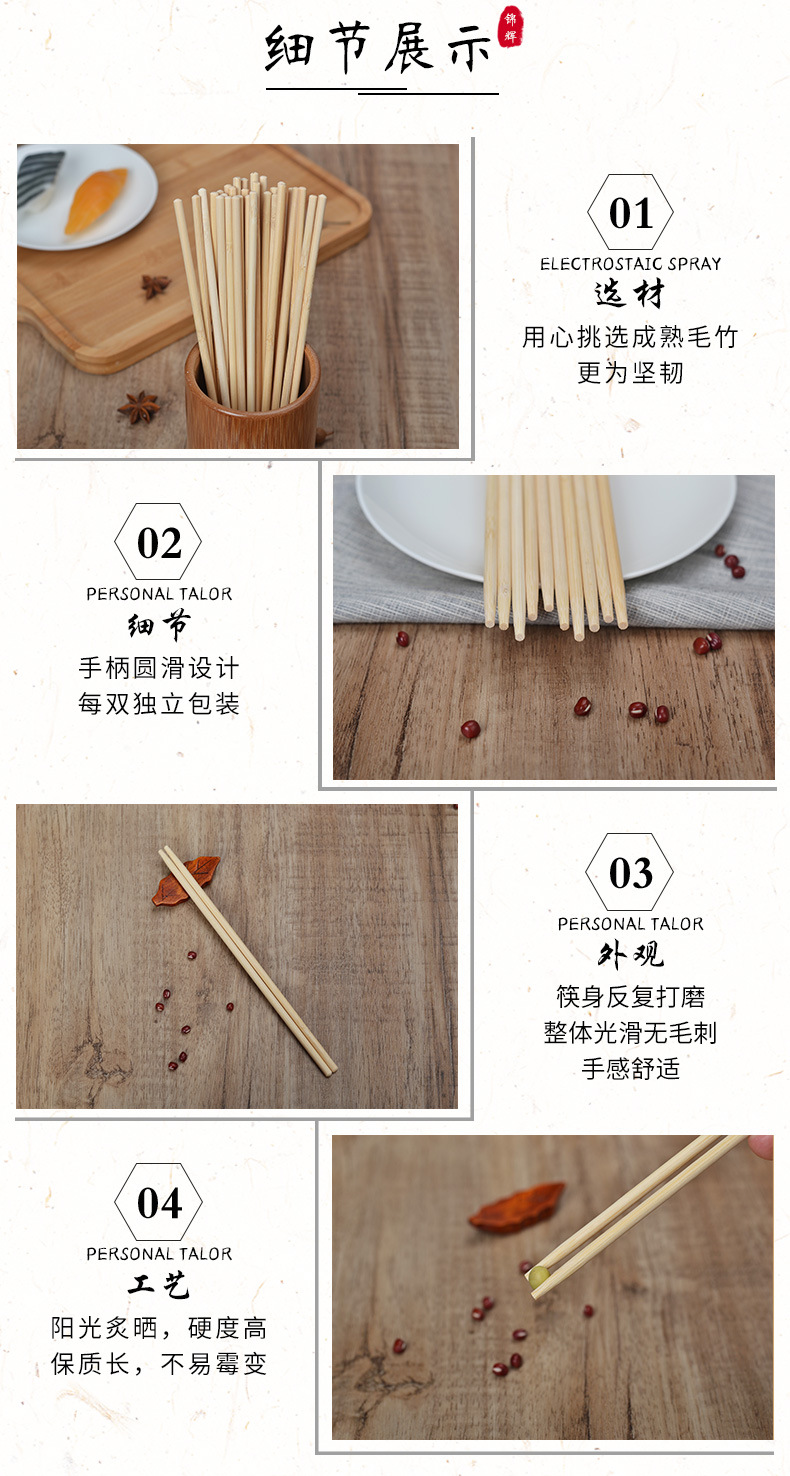 细节展示

锦辉

01

ELECTROSTAIC SPRAY

选材

用心挑选成熟毛竹
更为坚韧

02

PERSONAL TALOR

细节

手柄圆滑设计
每双独立包装

03

PERSONAL TALOR

外观

筷身反复打磨
整体光滑无毛刺
手感舒适

04

PERSONAL TALOR

工艺

阳光炙晒，硬度高
保质长，不易霉变