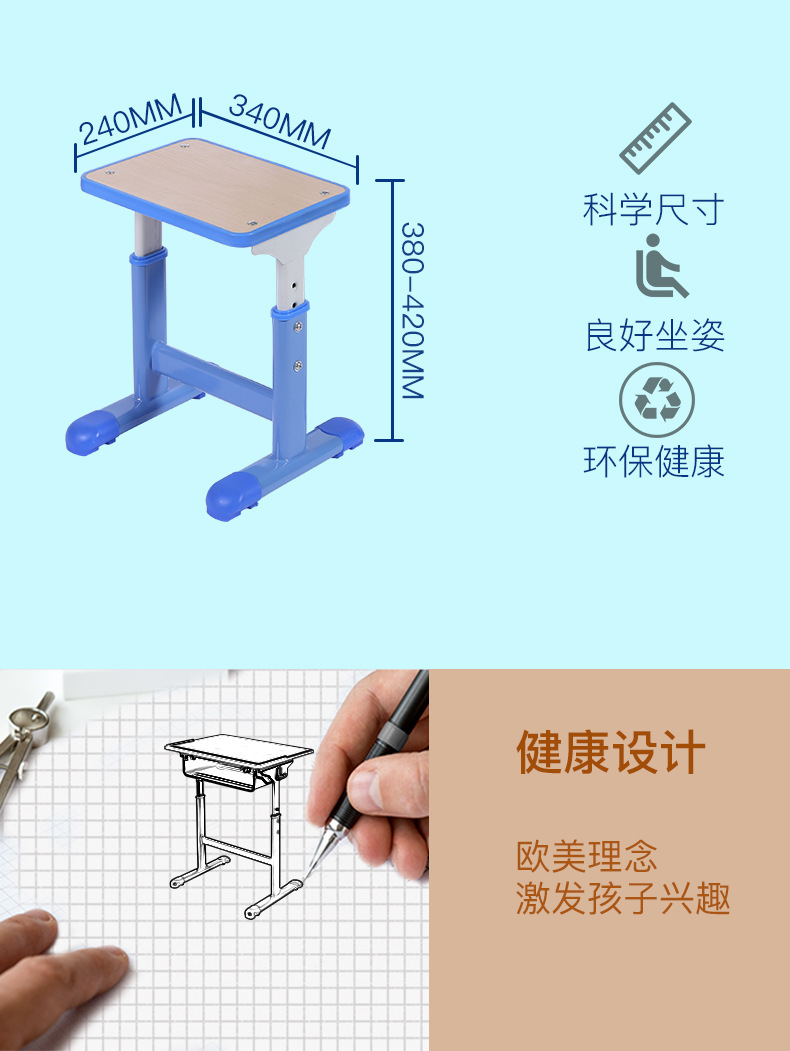 240MM
340MM
380-420MM

科学尺寸
良好坐姿
环保健康

健康设计

欧美理念
激发孩子兴趣