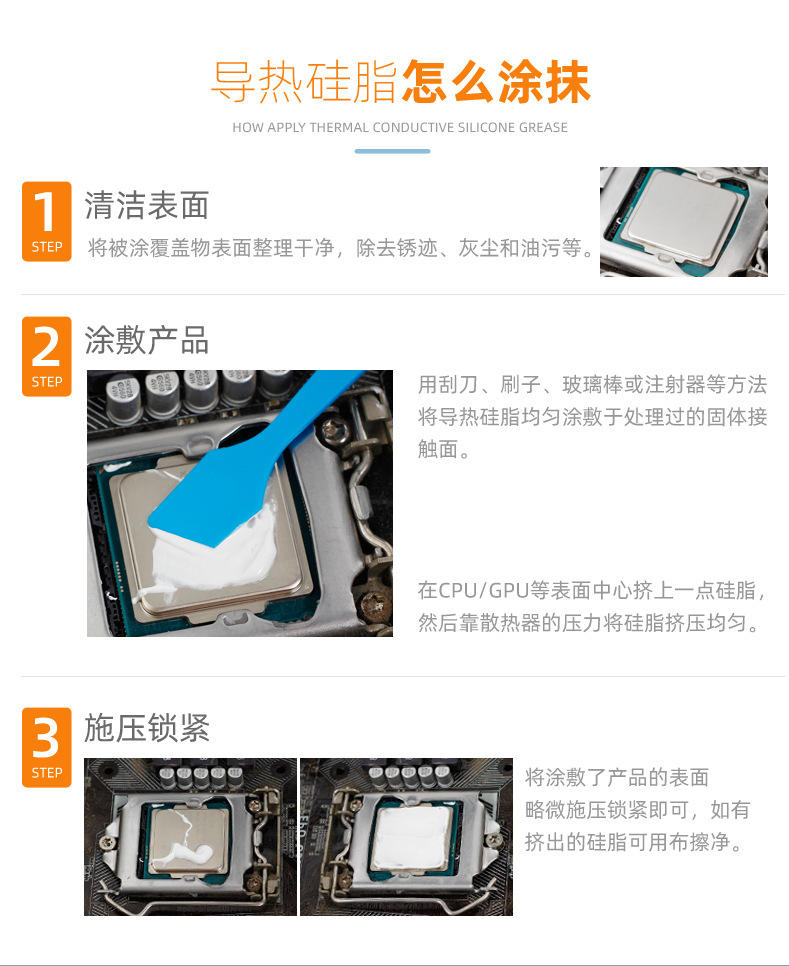 导热硅脂怎么涂抹

HOW APPLY THERMAL CONDUCTIVE SILICONE GREASE

1 STEP 清洁表面

将被涂覆盖物表面整理干净，除去锈迹、灰尘和油污等。

2 STEP 涂敷产品

用刮刀、刷子、玻璃棒或注射器等方法将导热硅脂均匀涂敷于处理过的固体接触面。

在CPU/GPU等表面中心挤上一点硅脂，然后靠散热器的压力将硅脂挤压均匀。

3 STEP 施压锁紧

将涂敷了产品的表面略微施压锁紧即可，如有挤出的硅脂可用布擦净。