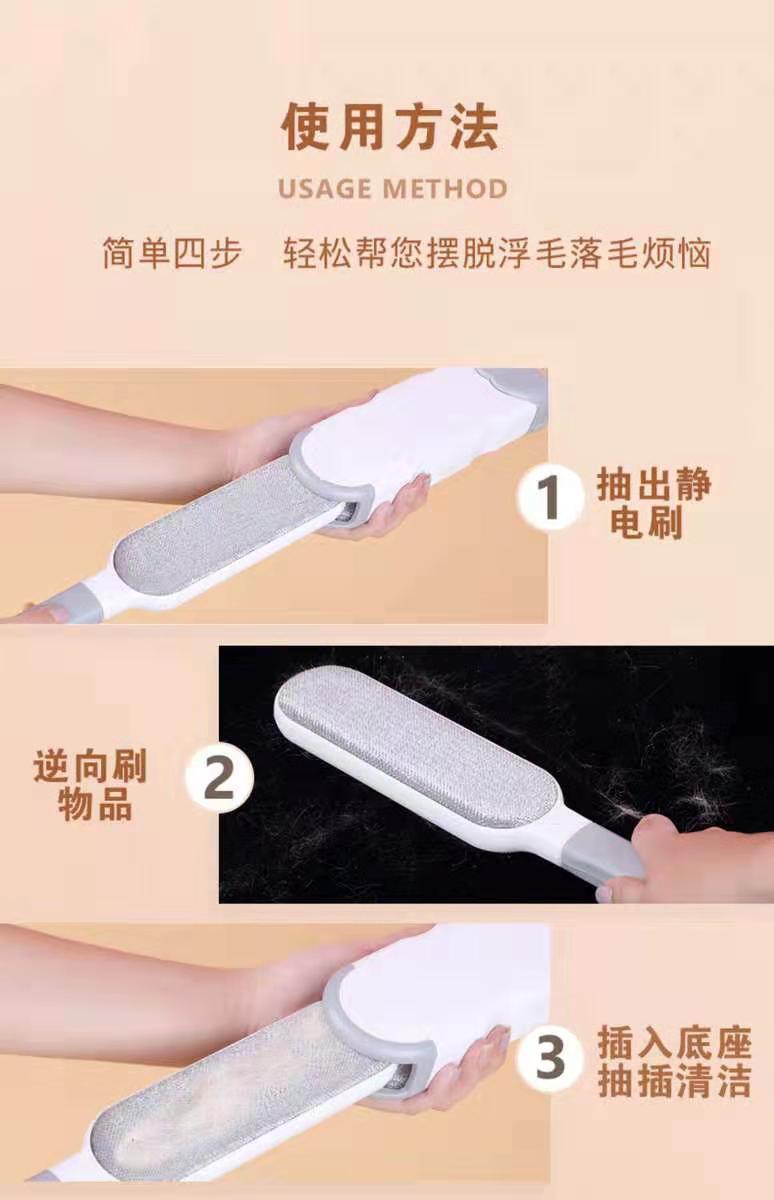 使用方法

USAGE METHOD

简单四步　轻松帮您摆脱浮毛落毛烦恼

1 抽出静电刷

逆向刷物品 2

3 插入底座抽插清洁