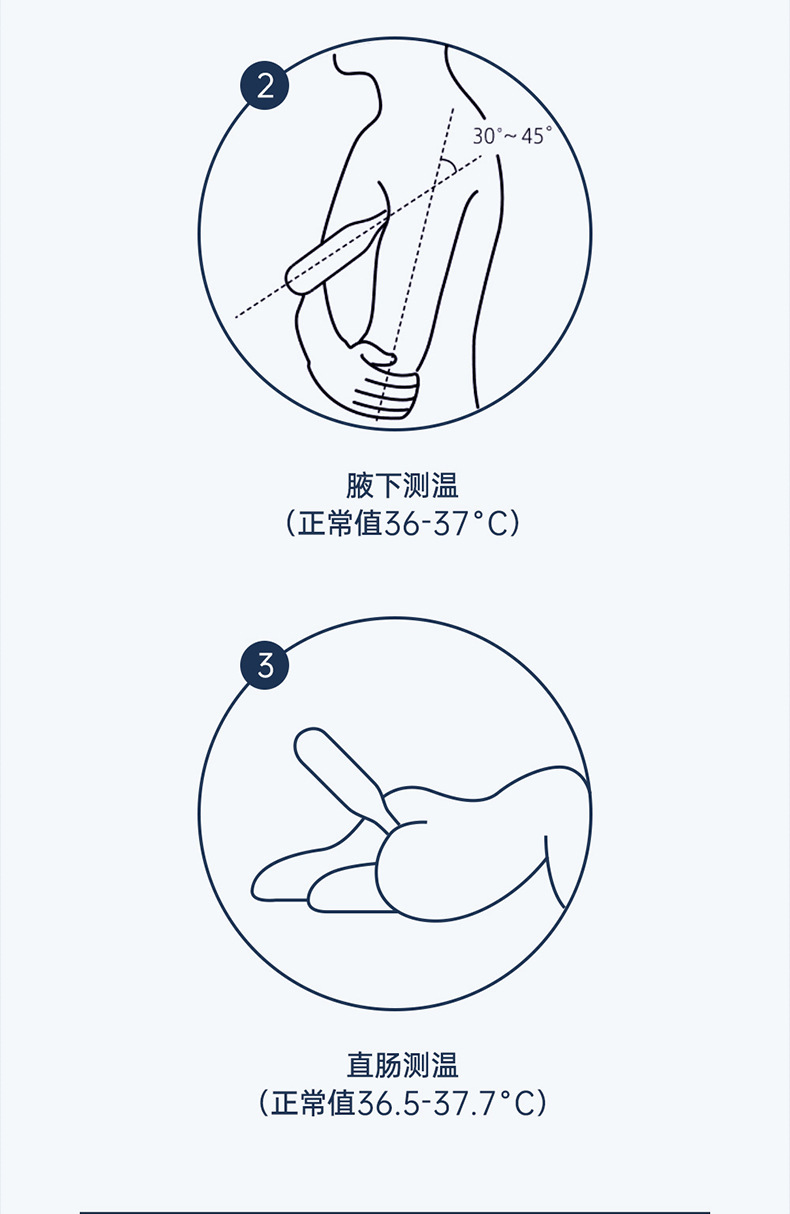 2

30°~45°

腋下测温
（正常值36-37°C）

3

直肠测温
（正常值36.5-37.7°C）