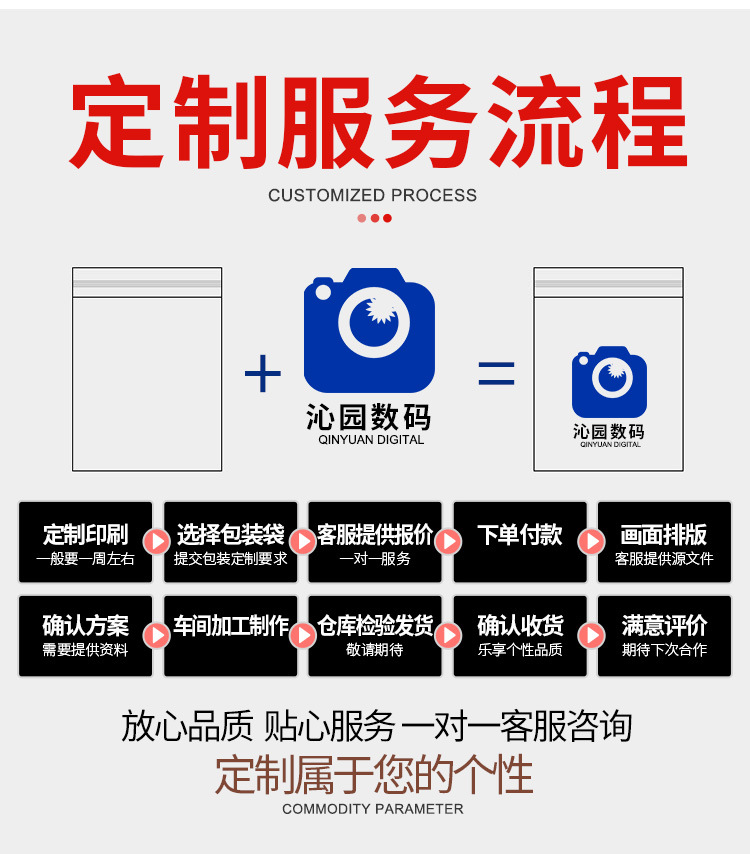 定制服务流程

CUSTOMIZED PROCESS

+ 沁园数码 QINYUAN DIGITAL = 沁园数码 QINYUAN DIGITAL

定制印刷
一般要一周左右

选择包装袋
提交包装定制要求

客服提供报价
一对一服务

下单付款

画面排版
客服提供源文件

确认方案
需要提供资料

车间加工制作

仓库检验发货
敬请期待

确认收货
乐享个性品质

满意评价
期待下次合作

放心品质 贴心服务 一对一客服咨询

定制属于您的个性

COMMODITY PARAMETER