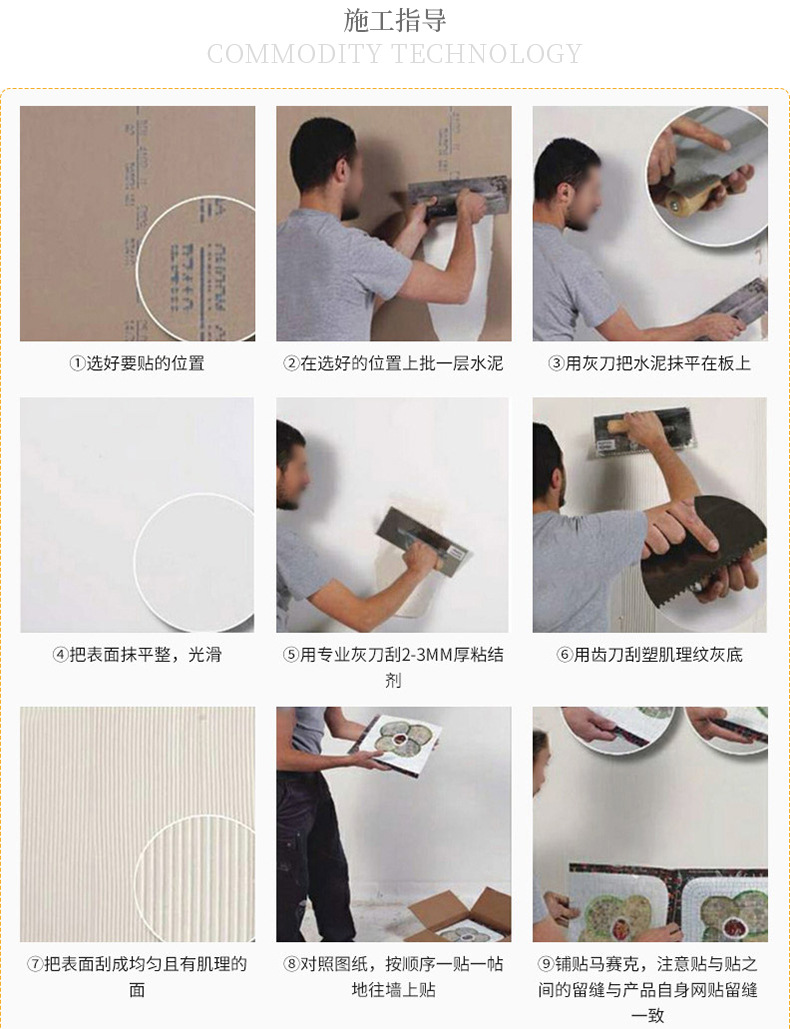 施工指导
COMMODITY TECHNOLOGY

①选好要贴的位置

②在选好的位置上批一层水泥

③用灰刀把水泥抹平在板上

④把表面抹平整，光滑

⑤用专业灰刀刮2-3MM厚粘结剂

⑥用齿刀刮塑肌理纹灰底

⑦把表面刮成均匀且有肌理的面

⑧对照图纸，按顺序一贴一帖地往墙上贴

⑨铺贴马赛克，注意贴与贴之间的留缝与产品自身网贴留缝一致