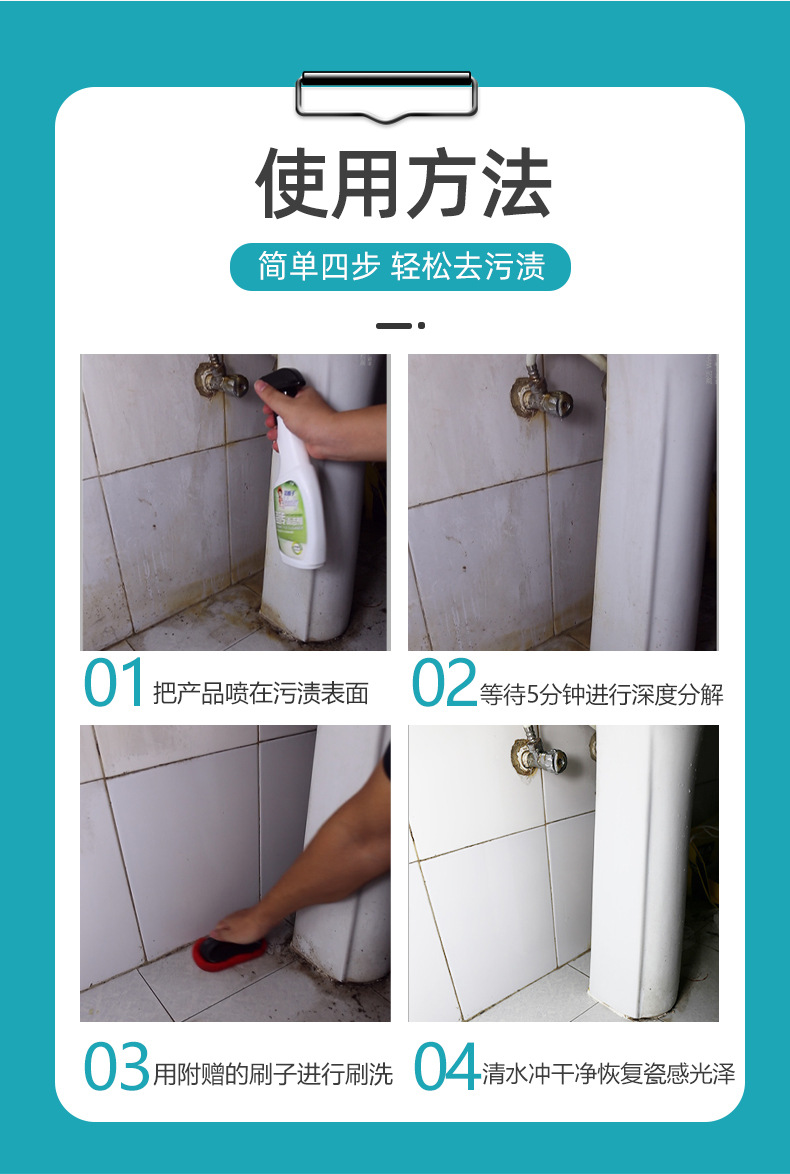 使用方法

简单四步 轻松去污渍

01 把产品喷在污渍表面

02 等待5分钟进行深度分解

03 用附赠的刷子进行刷洗

04 清水冲干净恢复瓷感光泽