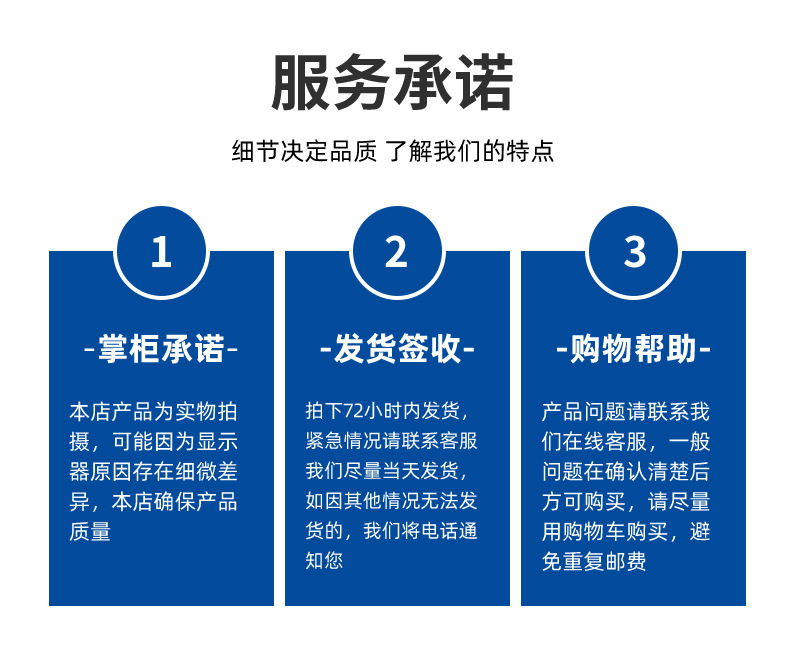 服务承诺

细节决定品质 了解我们的特点

1

-掌柜承诺-

本店产品为实物拍摄，可能因为显示器原因存在细微差异，本店确保产品质量

2

-发货签收-

拍下72小时内发货，紧急情况请联系客服我们尽量当天发货，如因其他情况无法发货的，我们将电话通知您

3

-购物帮助-

产品问题请联系我们在线客服，一般问题在确认清楚后方可购买，请尽量用购物车购买，避免重复邮费