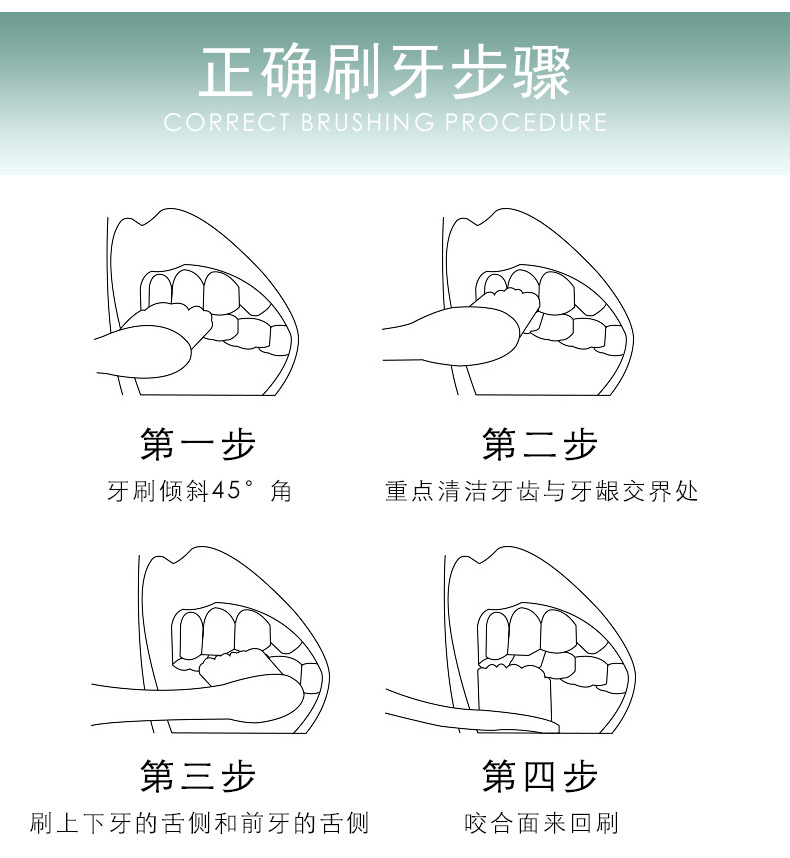 正确刷牙步骤
CORRECT BRUSHING PROCEDURE

第一步
牙刷倾斜45°角

第二步
重点清洁牙齿与牙龈交界处

第三步
刷上下牙的舌侧和前牙的舌侧

第四步
咬合面来回刷