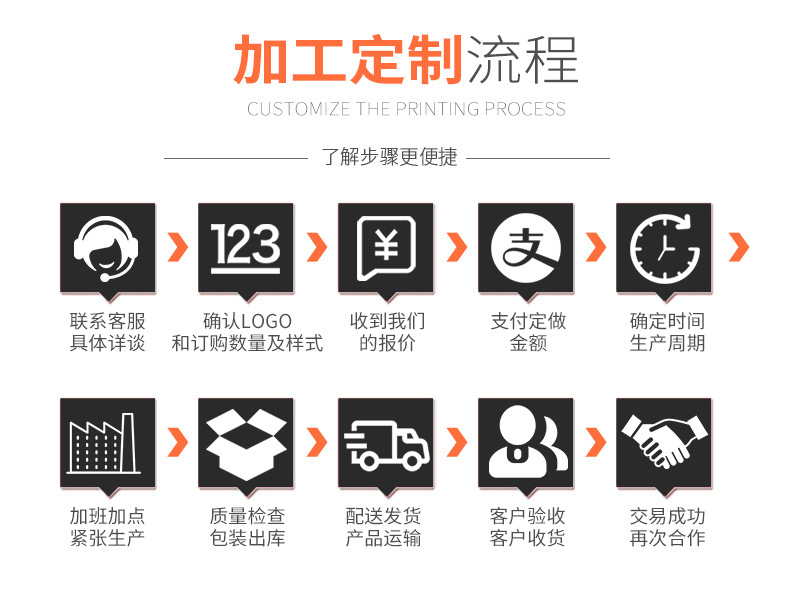 加工定制流程
CUSTOMIZE THE PRINTING PROCESS

了解步骤更便捷

123

¥

支

联系客服
具体详谈

确认LOGO
和订购数量及样式

收到我们
的报价

支付定做
金额

确定时间
生产周期

加班加点
紧张生产

质量检查
包装出库

配送发货
产品运输

客户验收
客户收货

交易成功
再次合作