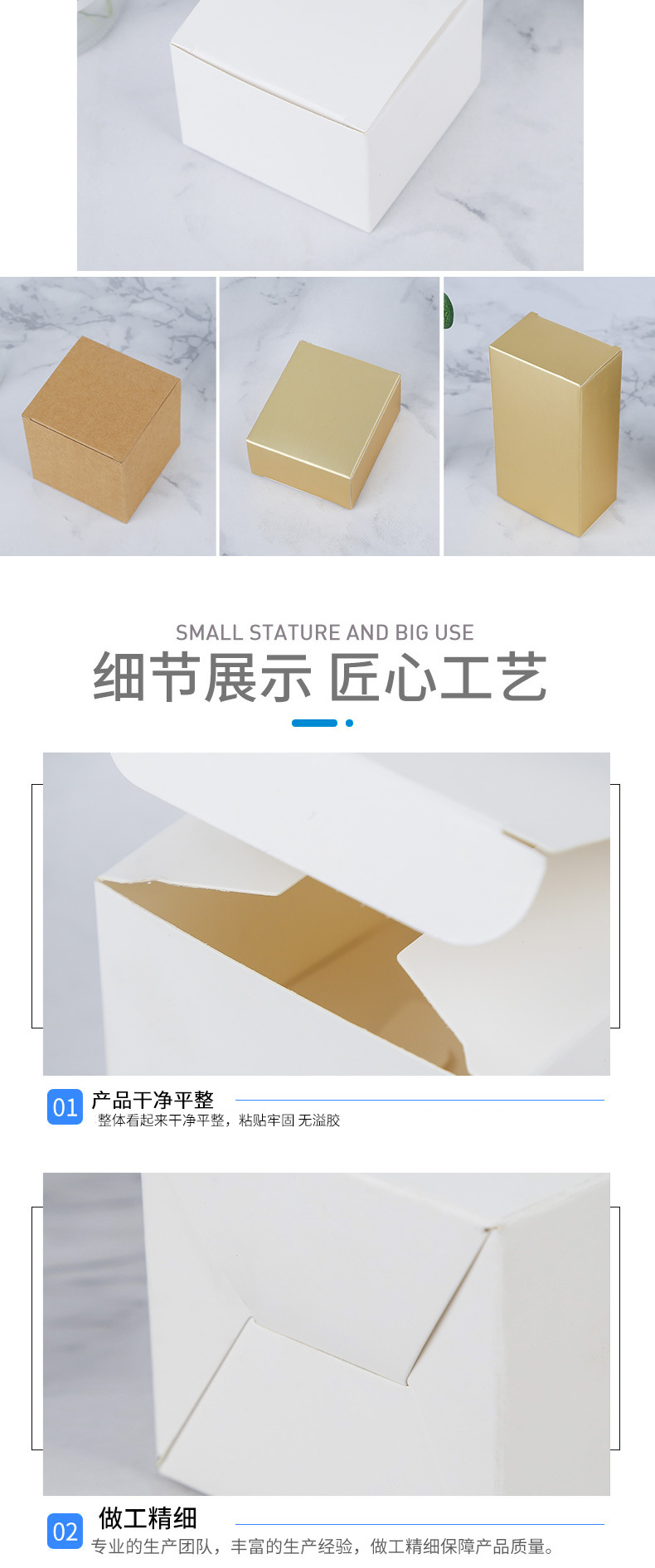 SMALL STATURE AND BIG USE

细节展示 匠心工艺

01 产品干净平整

整体看起来干净平整，粘贴牢固 无溢胶

02 做工精细

专业的生产团队，丰富的生产经验，做工精细保障产品质量。