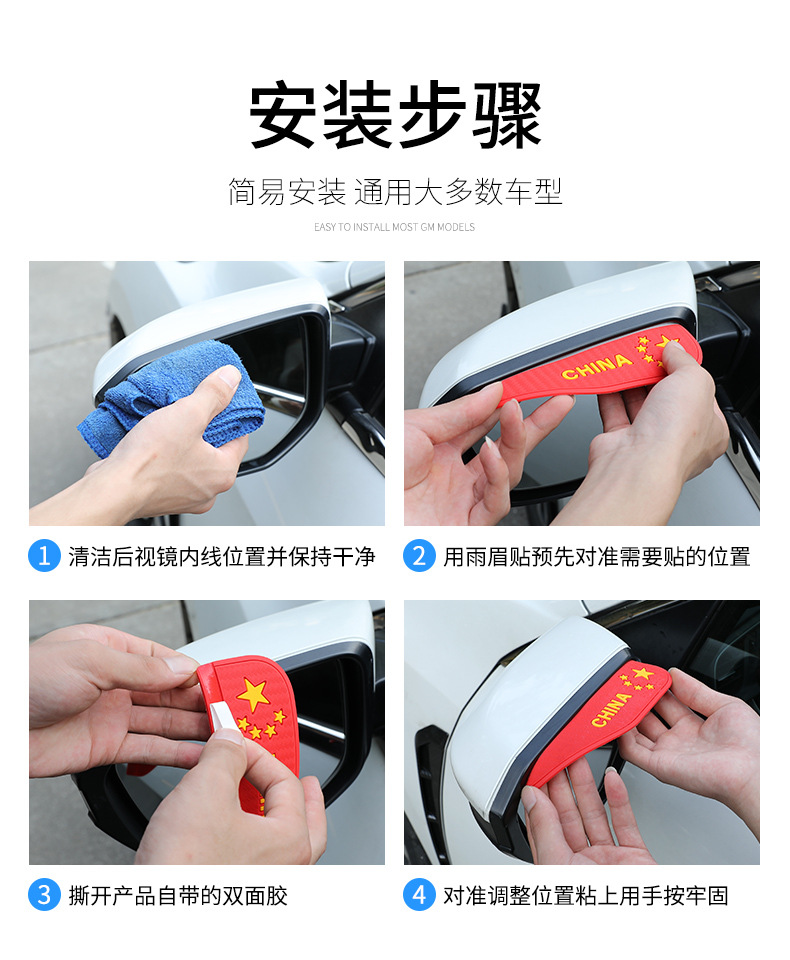 安装步骤

简易安装 通用大多数车型

EASY TO INSTALL MOST GM MODELS

CHINA

1 清洁后视镜内线位置并保持干净

2 用雨眉贴预先对准需要贴的位置

CHINA

3 撕开产品自带的双面胶

4 对准调整位置粘上用手按牢固