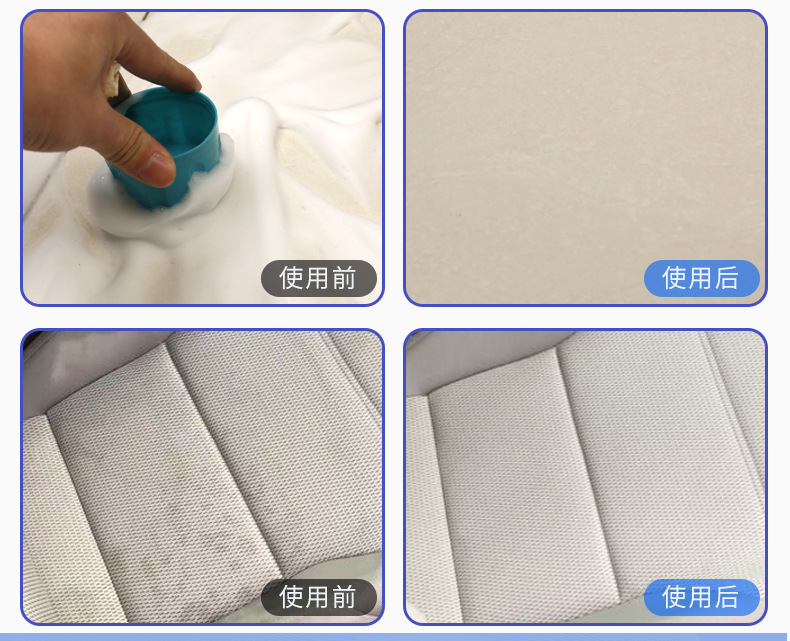 使用前

使用后

使用前

使用后