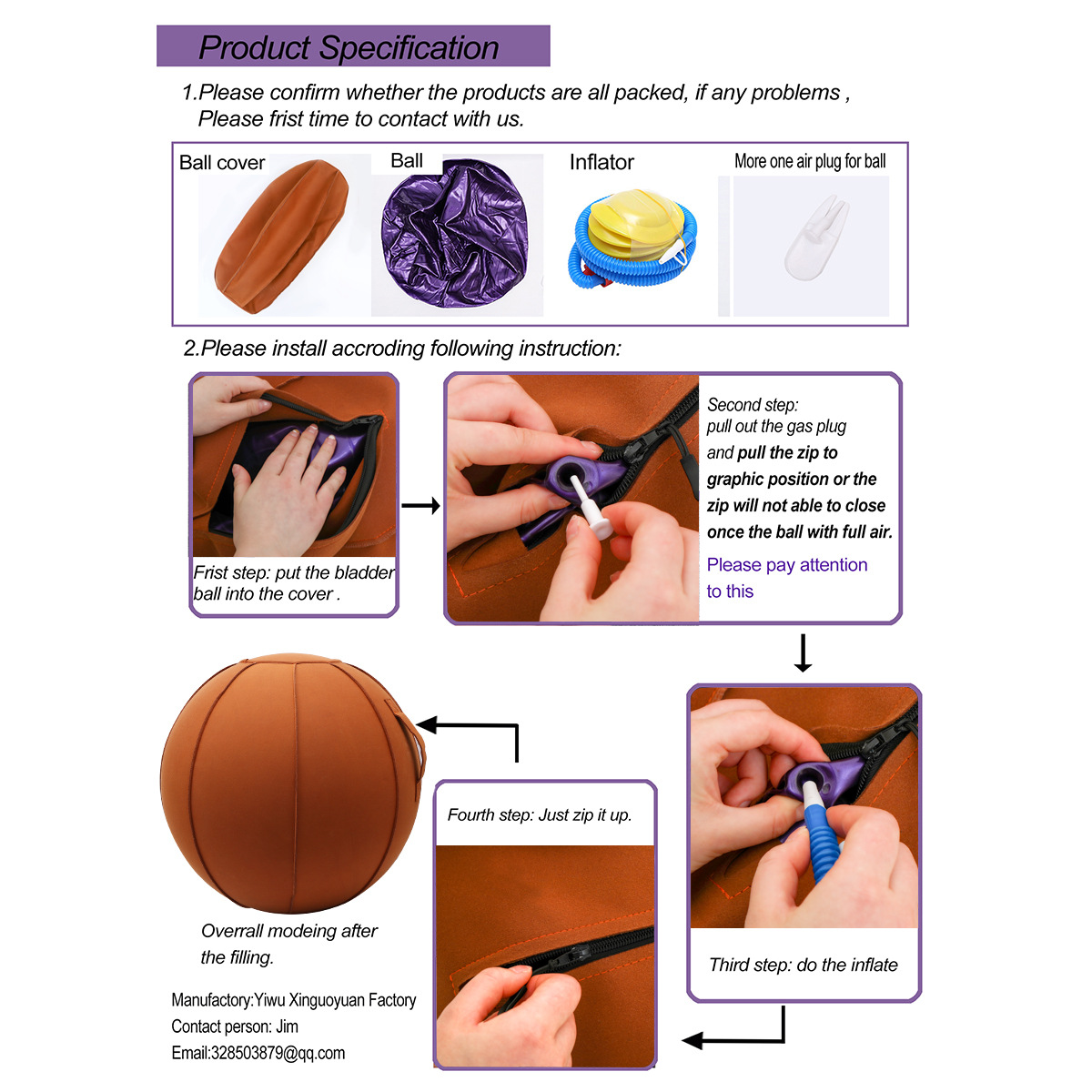 Product Specification

1.Please confirm whether the products are all packed, if any problems , Please frist time to contact with us.

Ball cover

Ball

Inflator

More one air plug for ball

2.Please install accroding following instruction:

Frist step: put the bladder ball into the cover .

Second step: pull out the gas plug and pull the zip to graphic position or the zip will not able to close once the ball with full air.

Please pay attention to this

Third step: do the inflate

Fourth step: Just zip it up.

Overrall modeing after the filling.

Manufactory:Yiwu Xinguoyuan Factory
Contact person: Jim
Email:328503879@qq.com