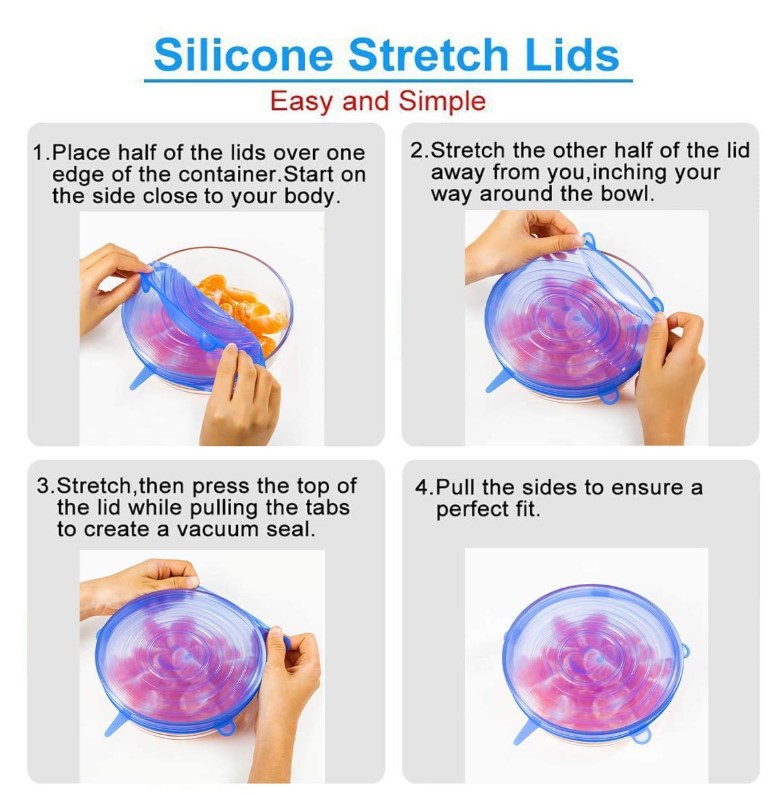 Silicone Stretch Lids

Easy and Simple

1.Place half of the lids over one edge of the container.Start on the side close to your body.

2.Stretch the other half of the lid away from you,inching your way around the bowl.

3.Stretch,then press the top of the lid while pulling the tabs to create a vacuum seal.

4.Pull the sides to ensure a perfect fit.