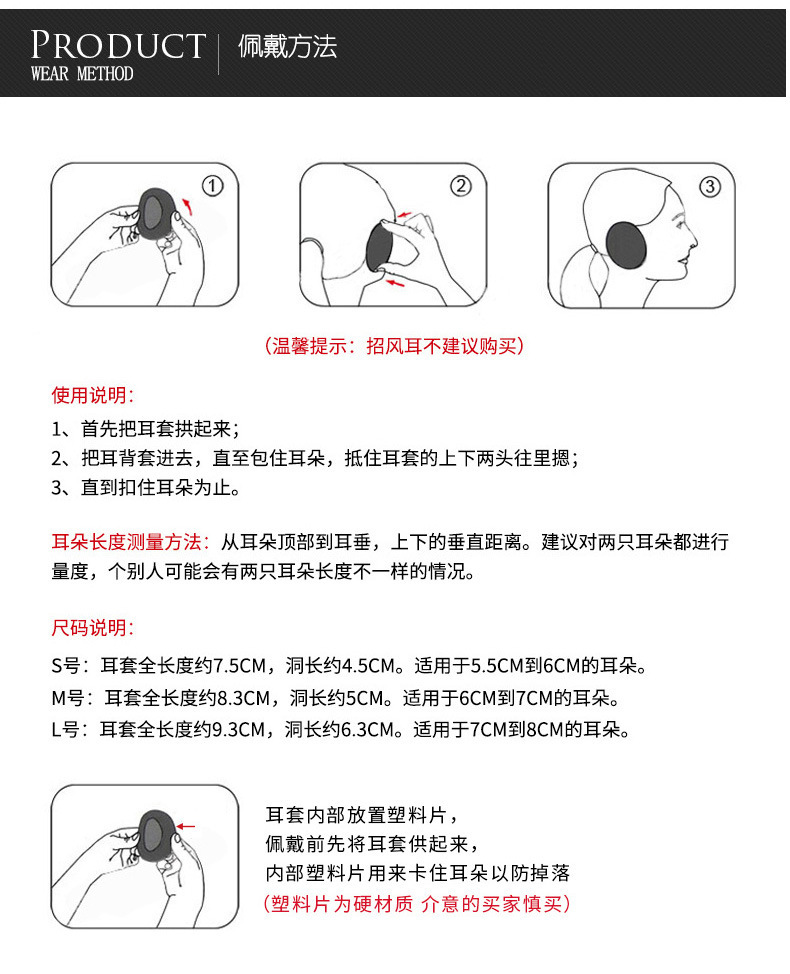 PRODUCT
WEAR METHOD
佩戴方法

①

②

③

（温馨提示：招风耳不建议购买）

使用说明：
1、首先把耳套拱起来；
2、把耳背套进去，直至包住耳朵，抵住耳套的上下两头往里摁；
3、直到扣住耳朵为止。

耳朵长度测量方法：从耳朵顶部到耳垂，上下的垂直距离。建议对两只耳朵都进行量度，个别人可能会有两只耳朵长度不一样的情况。

尺码说明：
S号：耳套全长度约7.5CM，洞长约4.5CM。适用于5.5CM到6CM的耳朵。
M号：耳套全长度约8.3CM，洞长约5CM。适用于6CM到7CM的耳朵。
L号：耳套全长度约9.3CM，洞长约6.3CM。适用于7CM到8CM的耳朵。

耳套内部放置塑料片，
佩戴前先将耳套供起来，
内部塑料片用来卡住耳朵以防掉落
（塑料片为硬材质 介意的买家慎买）