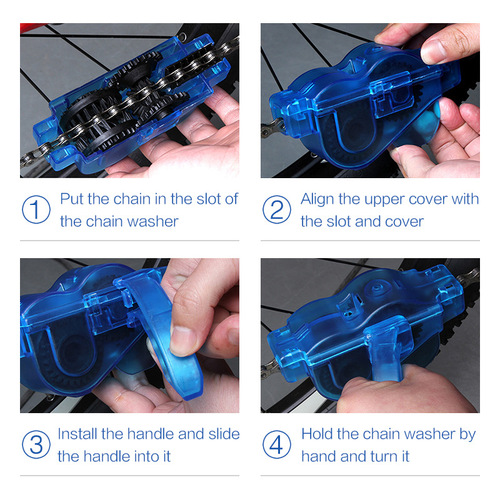 ① Put the chain in the slot of the chain washer

② Align the upper cover with the slot and cover

③ Install the handle and slide the handle into it

④ Hold the chain washer by hand and turn it