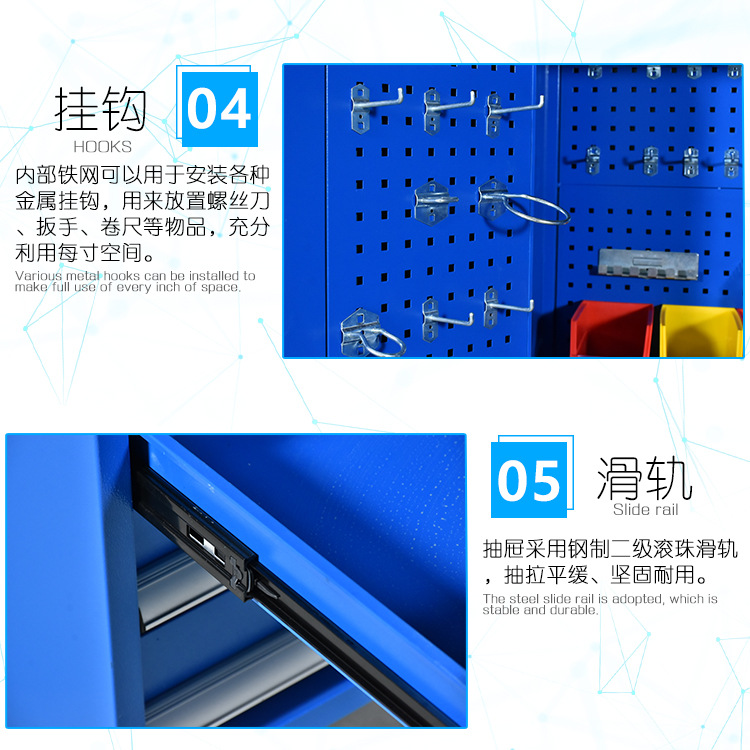 挂钩
04
HOOKS

内部铁网可以用于安装各种金属挂钩，用来放置螺丝刀、扳手、卷尺等物品，充分利用每寸空间。

Various metal hooks can be installed to make full use of every inch of space.

05
滑轨
Slide rail

抽屉采用钢制二级滚珠滑轨，抽拉平缓、坚固耐用。

The steel slide rail is adopted, which is stable and durable.