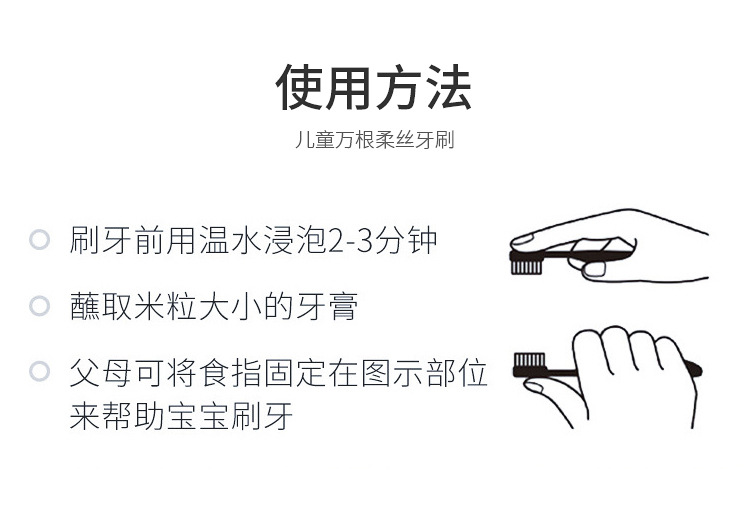 使用方法

儿童万根柔丝牙刷

刷牙前用温水浸泡2-3分钟

蘸取米粒大小的牙膏

父母可将食指固定在图示部位来帮助宝宝刷牙