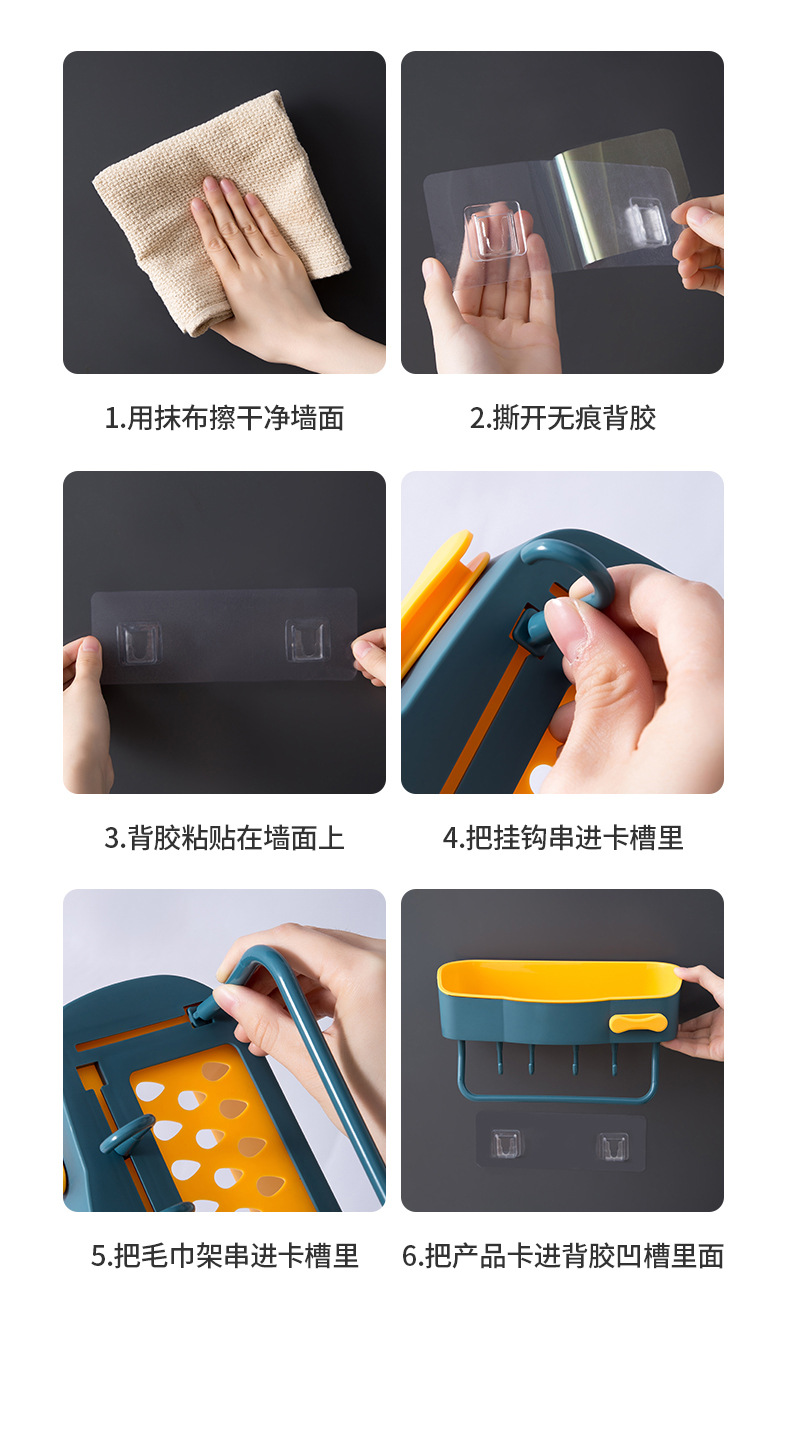 1.用抹布擦干净墙面

2.撕开无痕背胶

3.背胶粘贴在墙面上

4.把挂钩串进卡槽里

5.把毛巾架串进卡槽里

6.把产品卡进背胶凹槽里面