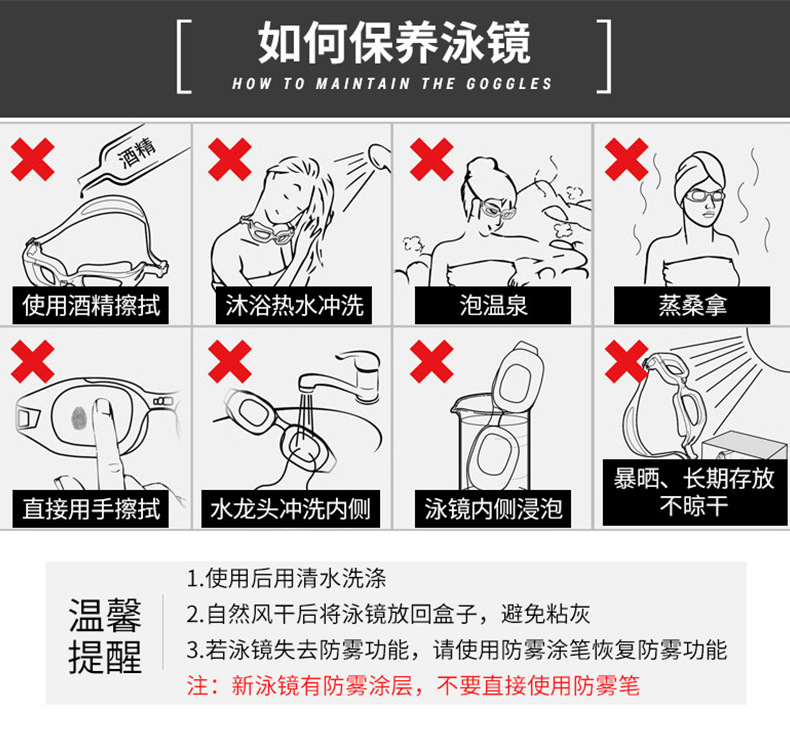 如何保养泳镜
HOW TO MAINTAIN THE GOGGLES

酒精
使用酒精擦拭

沐浴热水冲洗

泡温泉

蒸桑拿

直接用手擦拭

水龙头冲洗内侧

泳镜内侧浸泡

暴晒、长期存放不晾干

温馨提醒

1.使用后用清水洗涤
2.自然风干后将泳镜放回盒子，避免粘灰
3.若泳镜失去防雾功能，请使用防雾涂笔恢复防雾功能
注：新泳镜有防雾涂层，不要直接使用防雾笔