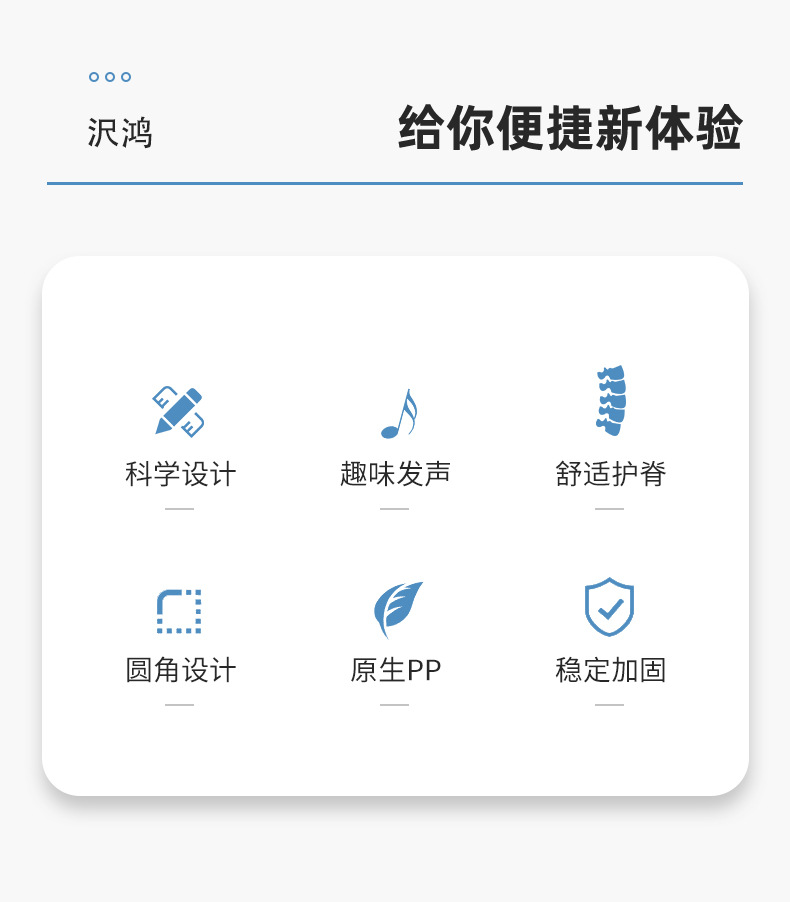 沢鸿

给你便捷新体验

科学设计

趣味发声

舒适护脊

圆角设计

原生PP

稳定加固