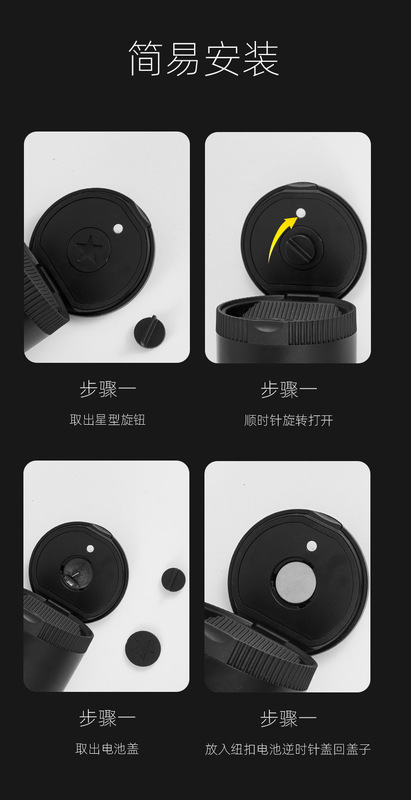 简易安装

步骤一

取出星型旋钮

步骤一

顺时针旋转打开

步骤一

取出电池盖

步骤一

放入纽扣电池逆时针盖回盖子