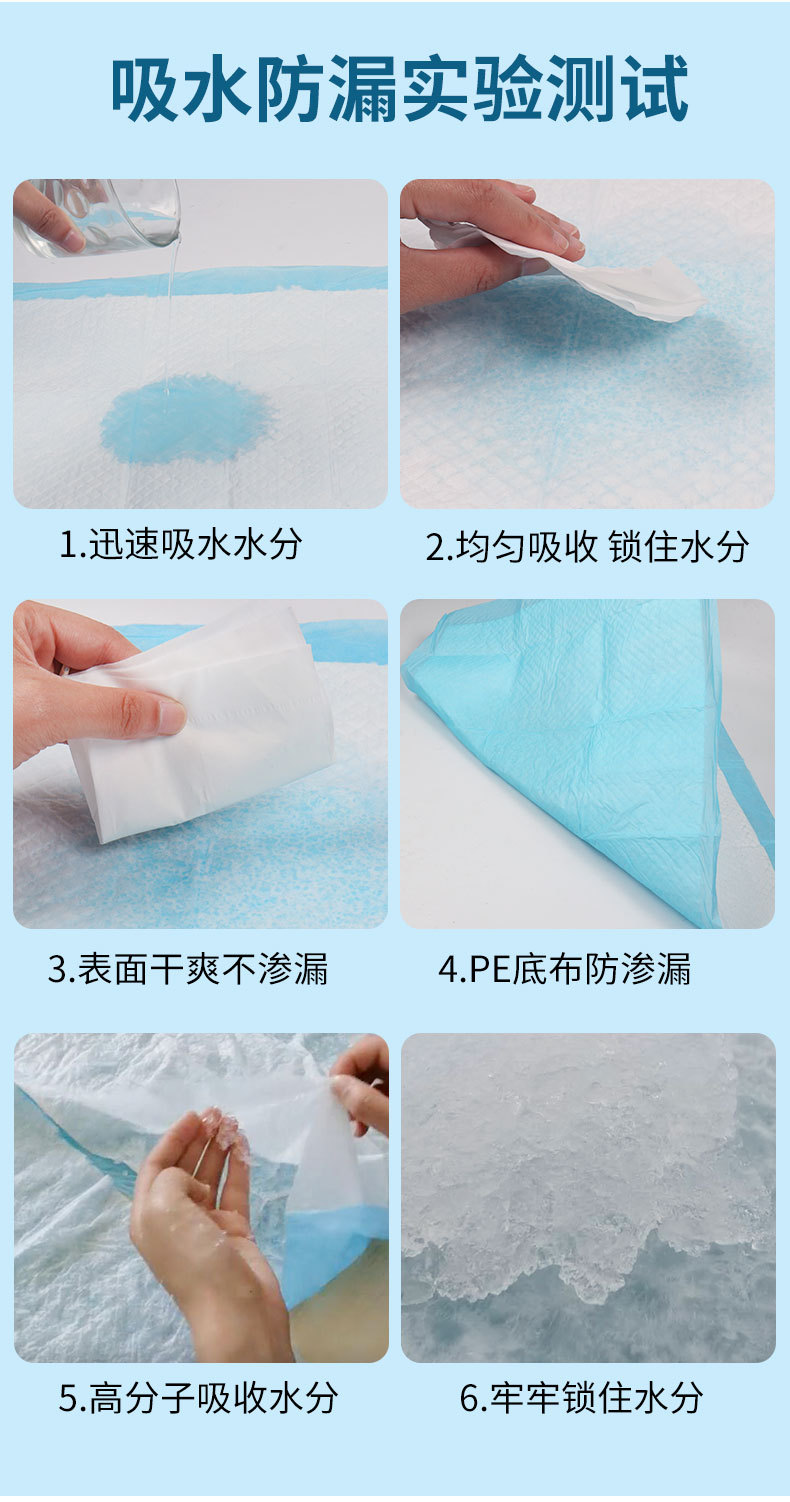 吸水防漏实验测试

1.迅速吸水水分

2.均匀吸收 锁住水分

3.表面干爽不渗漏

4.PE底布防渗漏

5.高分子吸收水分

6.牢牢锁住水分