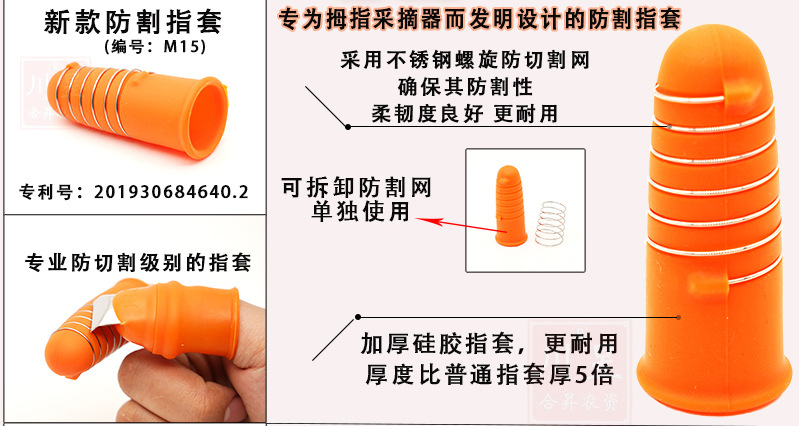 新款防割指套
（编号：M15）

专利号：201930684640.2

专业防切割级别的指套

专为拇指采摘器而发明设计的防割指套

采用不锈钢螺旋防切割网
确保其防割性
柔韧度良好 更耐用

可拆卸防割网
单独使用

加厚硅胶指套，更耐用
厚度比普通指套厚5倍

合昇农资