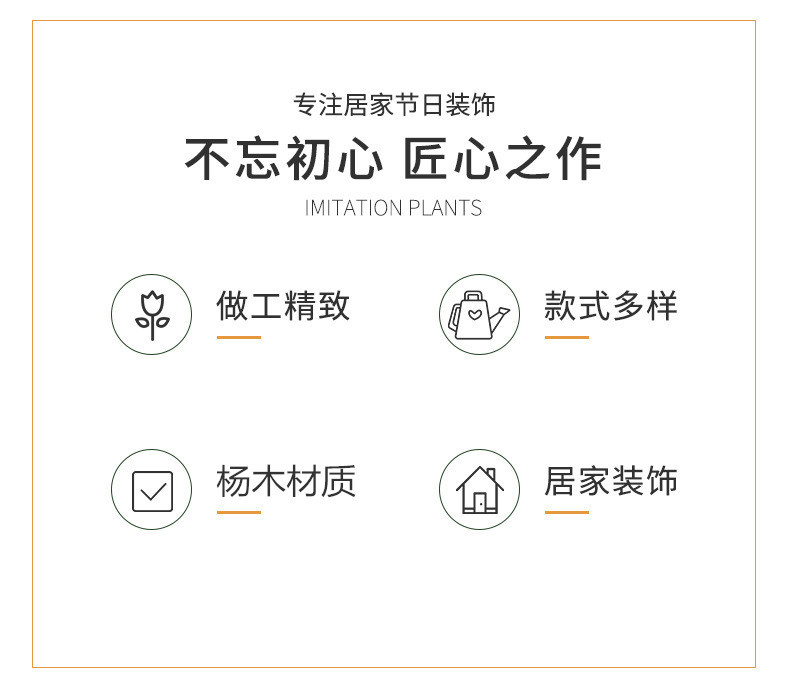 专注居家节日装饰

不忘初心 匠心之作

IMITATION PLANTS

做工精致

款式多样

杨木材质

居家装饰