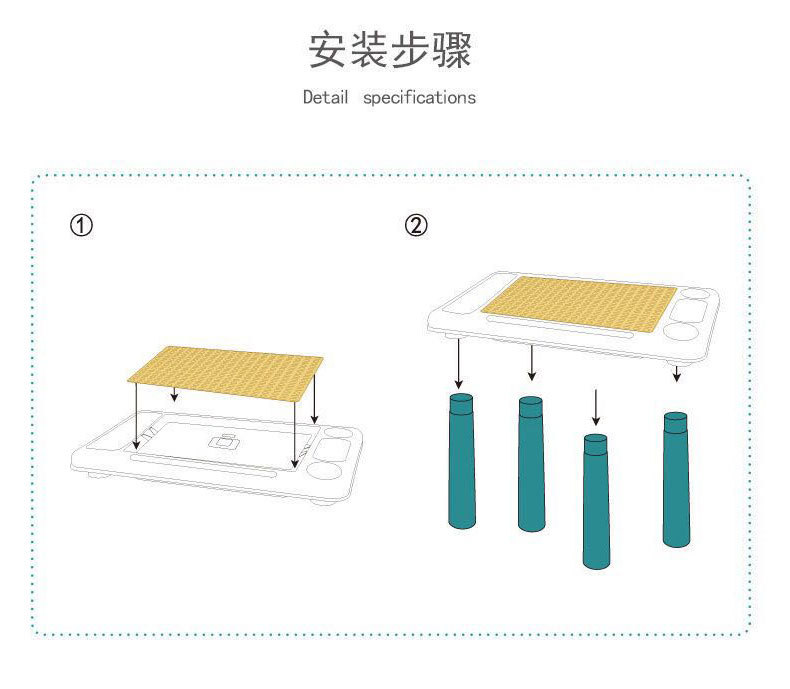 安装步骤

Detail specifications

①

②