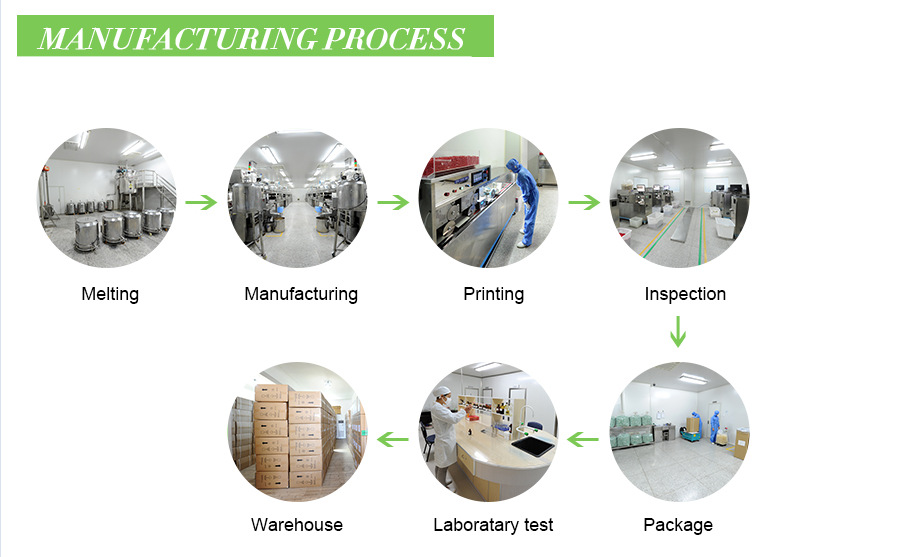 MANUFACTURING PROCESS

Melting

Manufacturing

Printing

Inspection

Package

Laboratary test

Warehouse