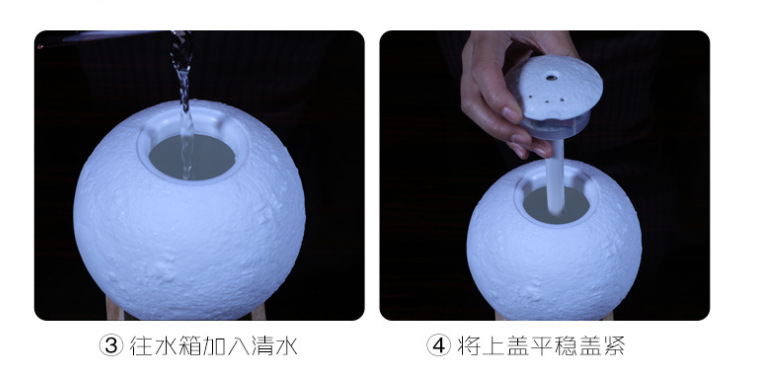 ③ 往水箱加入清水

④ 将上盖平稳盖紧