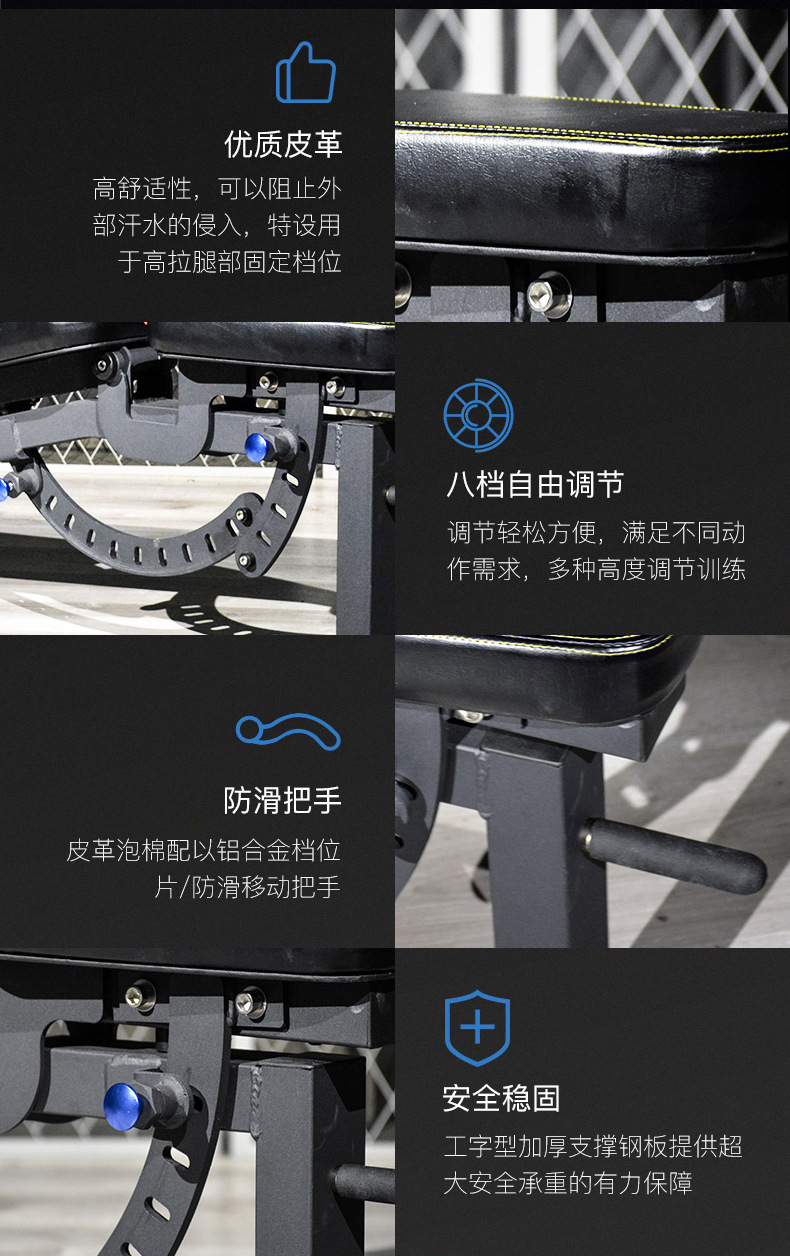 优质皮革

高舒适性，可以阻止外部汗水的侵入，特设用于高拉腿部固定档位

八档自由调节

调节轻松方便，满足不同动作需求，多种高度调节训练

防滑把手

皮革泡棉配以铝合金档位片/防滑移动把手

安全稳固

工字型加厚支撑钢板提供超大安全承重的有力保障