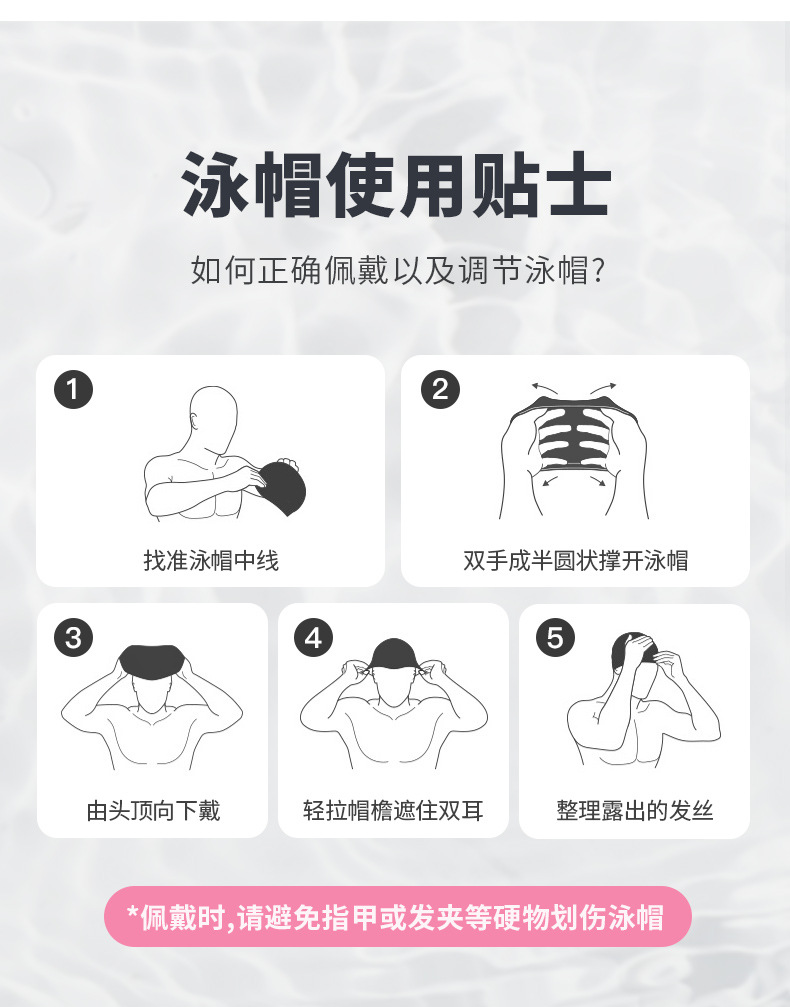 泳帽使用贴士

如何正确佩戴以及调节泳帽?

1
找准泳帽中线

2
双手成半圆状撑开泳帽

3
由头顶向下戴

4
轻拉帽檐遮住双耳

5
整理露出的发丝

*佩戴时,请避免指甲或发夹等硬物划伤泳帽