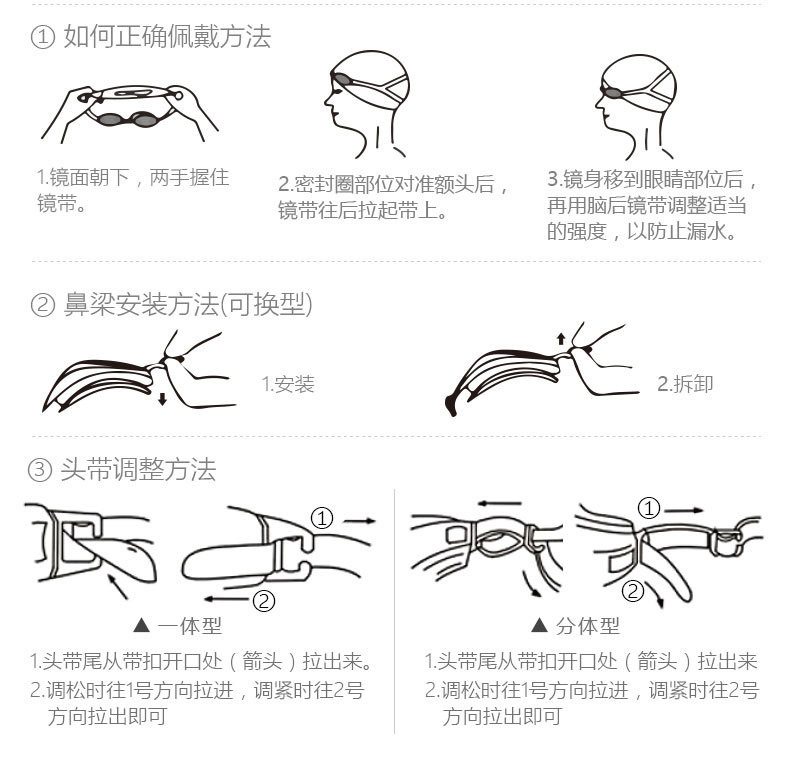 ① 如何正确佩戴方法

1.镜面朝下，两手握住镜带。

2.密封圈部位对准额头后，镜带往后拉起带上。

3.镜身移到眼睛部位后，再用脑后镜带调整适当的强度，以防止漏水。

② 鼻梁安装方法(可换型)

1.安装

2.拆卸

③ 头带调整方法

①

②

▲ 一体型

1.头带尾从带扣开口处（箭头）拉出来。
2.调松时往1号方向拉进，调紧时往2号方向拉出即可

①

②

▲ 分体型

1.头带尾从带扣开口处（箭头）拉出来
2.调松时往1号方向拉进，调紧时往2号方向拉出即可