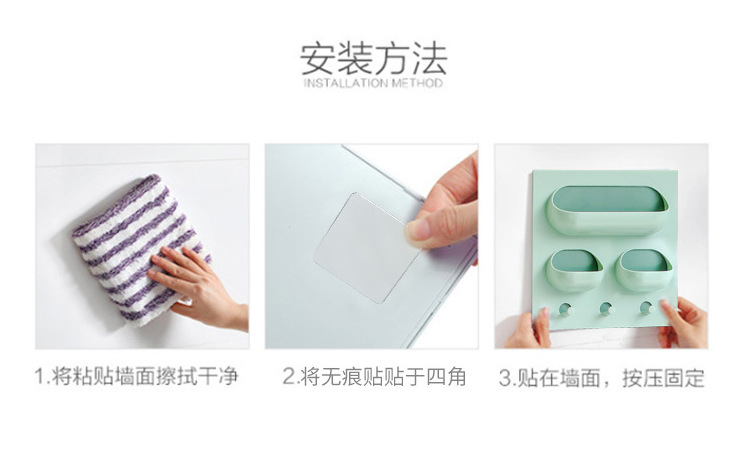 安装方法
INSTALLATION METHOD

1.将粘贴墙面擦拭干净

2.将无痕贴贴于四角

3.贴在墙面，按压固定