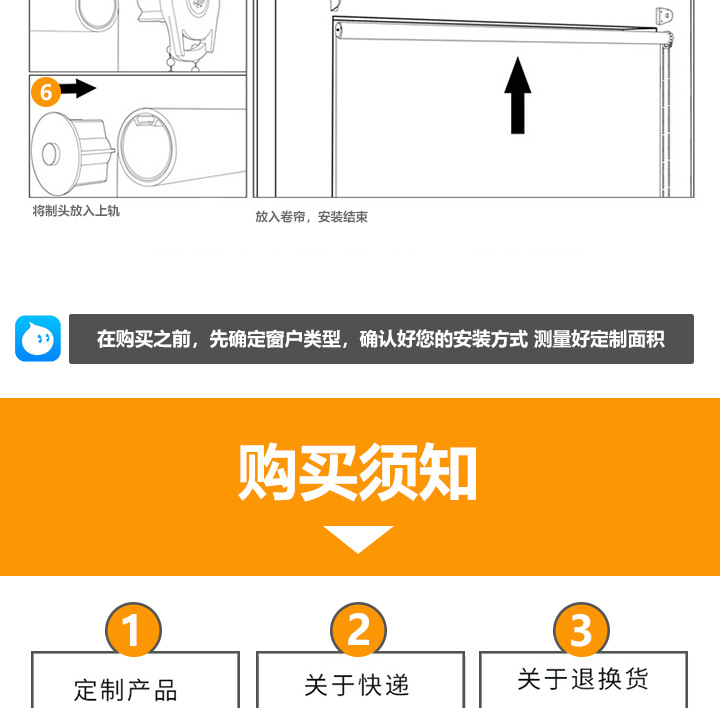 6

将制头放入上轨

放入卷帘，安装结束

在购买之前，先确定窗户类型，确认好您的安装方式 测量好定制面积

购买须知

1
定制产品

2
关于快递

3
关于退换货