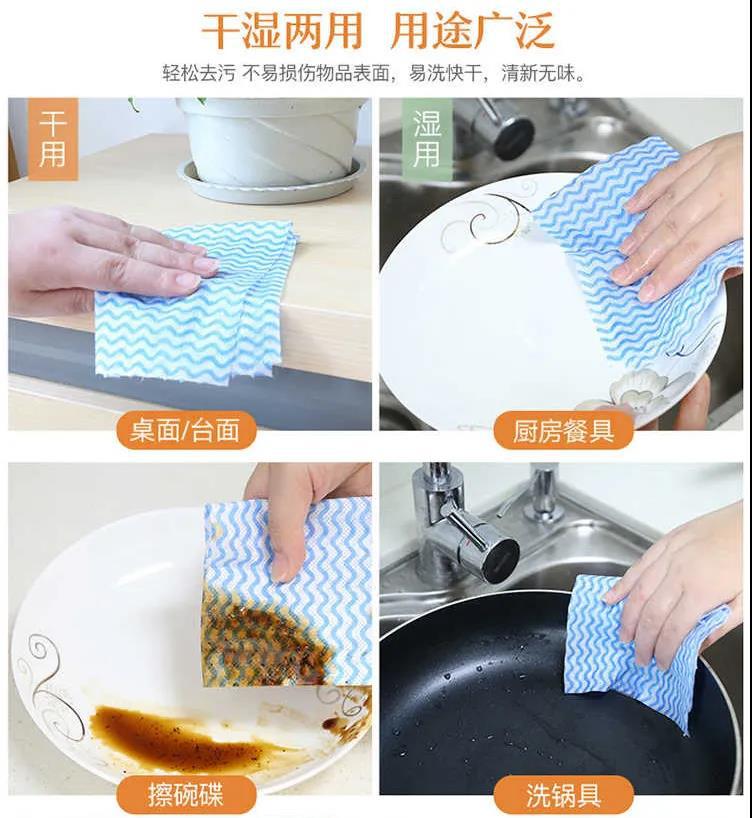 干湿两用 用途广泛

轻松去污 不易损伤物品表面，易洗快干，清新无味。

干用

桌面/台面

湿用

厨房餐具

擦碗碟

洗锅具