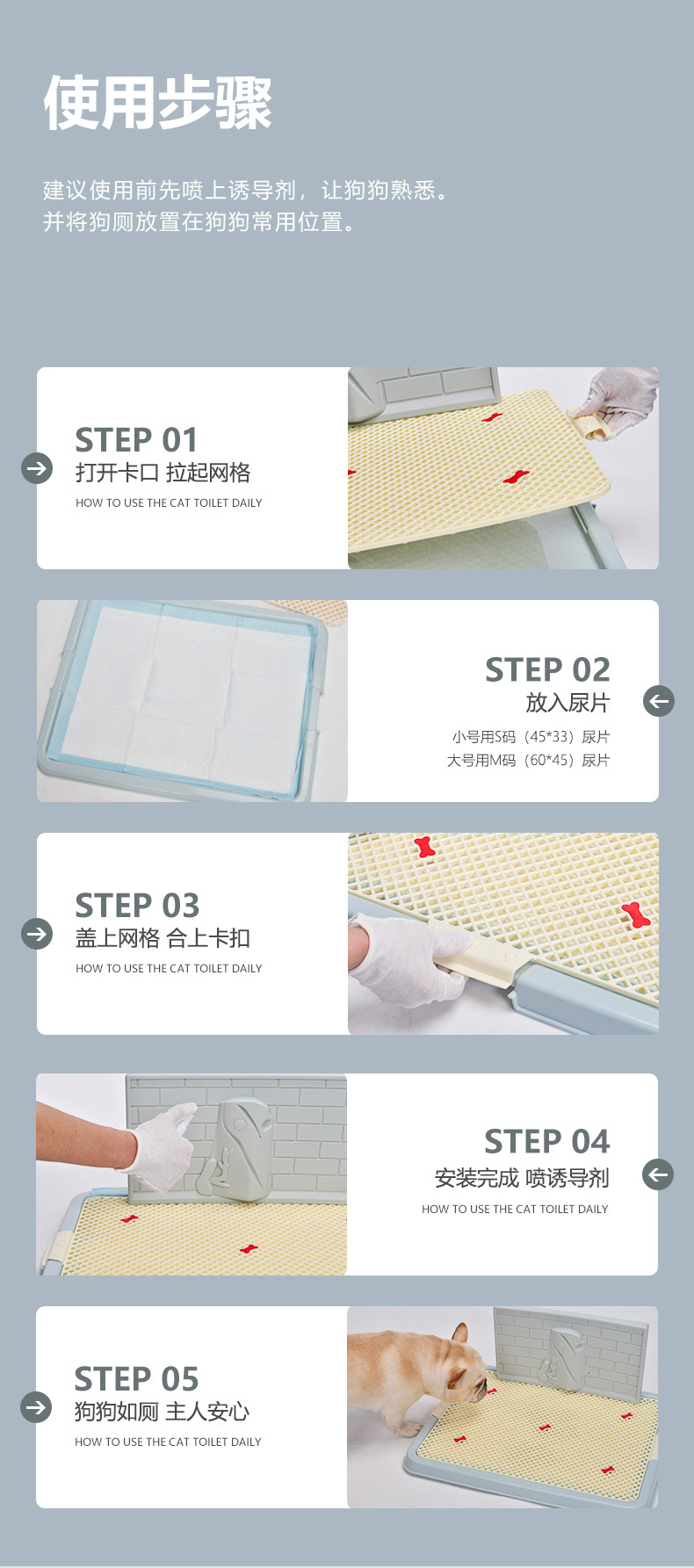 使用步骤

建议使用前先喷上诱导剂，让狗狗熟悉。
并将狗厕放置在狗狗常用位置。

STEP 01
打开卡口 拉起网格
HOW TO USE THE CAT TOILET DAILY

STEP 02
放入尿片
小号用S码（45*33）尿片
大号用M码（60*45）尿片

STEP 03
盖上网格 合上卡扣
HOW TO USE THE CAT TOILET DAILY

STEP 04
安装完成 喷诱导剂
HOW TO USE THE CAT TOILET DAILY

STEP 05
狗狗如厕 主人安心
HOW TO USE THE CAT TOILET DAILY