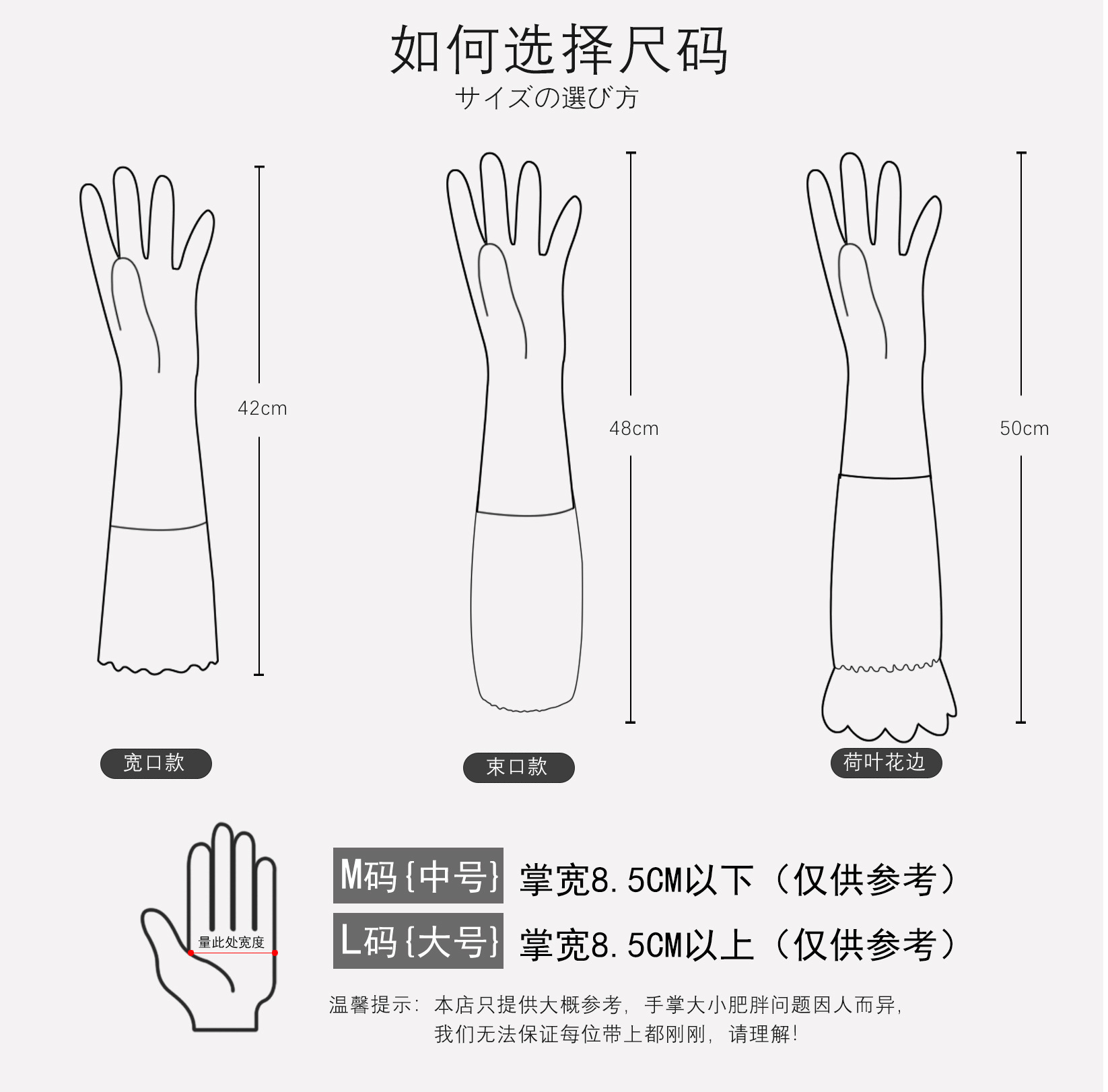 如何选择尺码
サイズの選び方

42cm

48cm

50cm

宽口款

束口款

荷叶花边

量此处宽度

M码{中号} 掌宽8.5CM以下（仅供参考）

L码{大号} 掌宽8.5CM以上（仅供参考）

温馨提示：本店只提供大概参考，手掌大小肥胖问题因人而异，我们无法保证每位带上都刚刚，请理解！