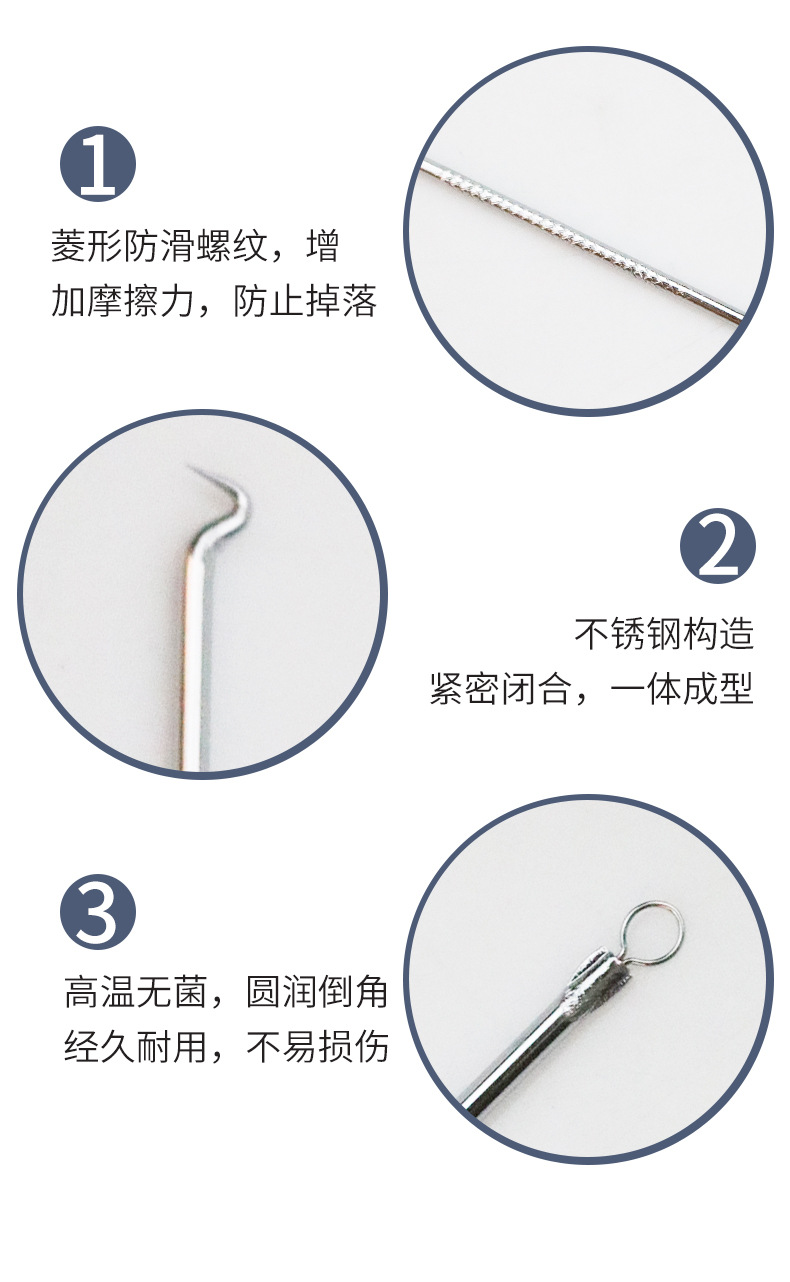 1

菱形防滑螺纹，增加摩擦力，防止掉落

2

不锈钢构造
紧密闭合，一体成型

3

高温无菌，圆润倒角
经久耐用，不易损伤